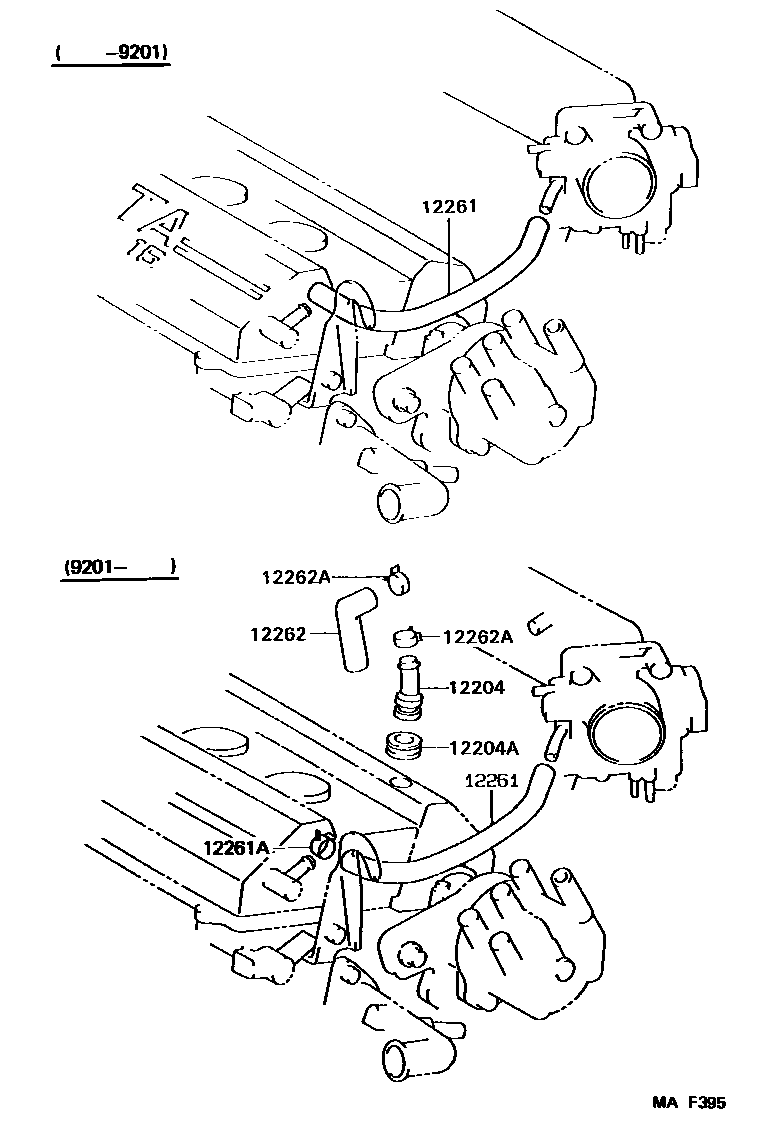 ( -9201)

12261

(9201- )

12262A
12262
12262A
12204
12204A
12261
12261A

MA F395