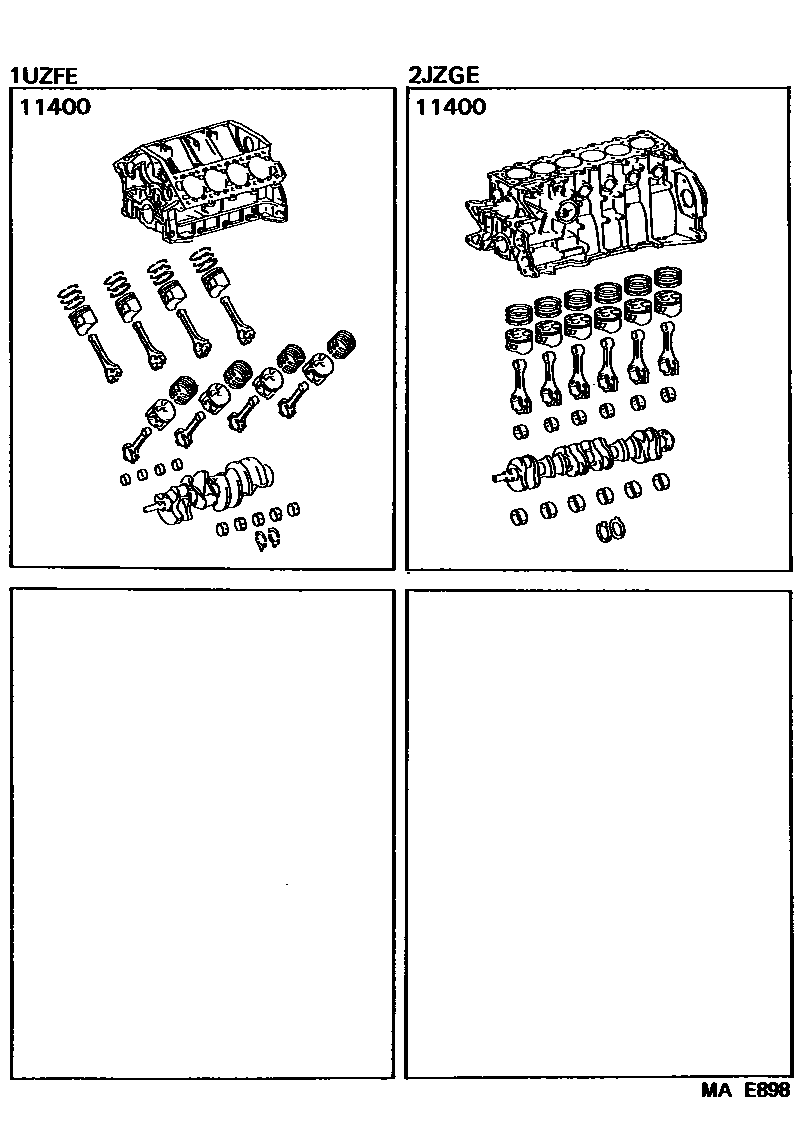 1UZFE

11400

2JZGE

11400

MA E898