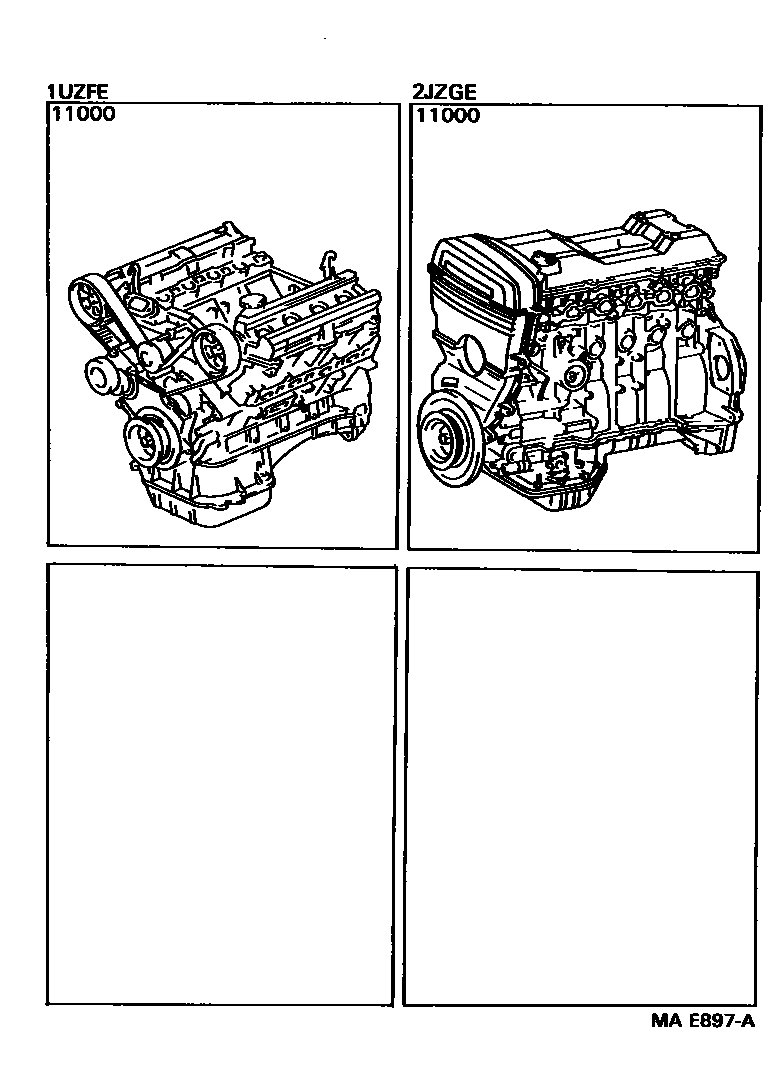 1UZFE
11000

2JZGE
11000

MA E897-A