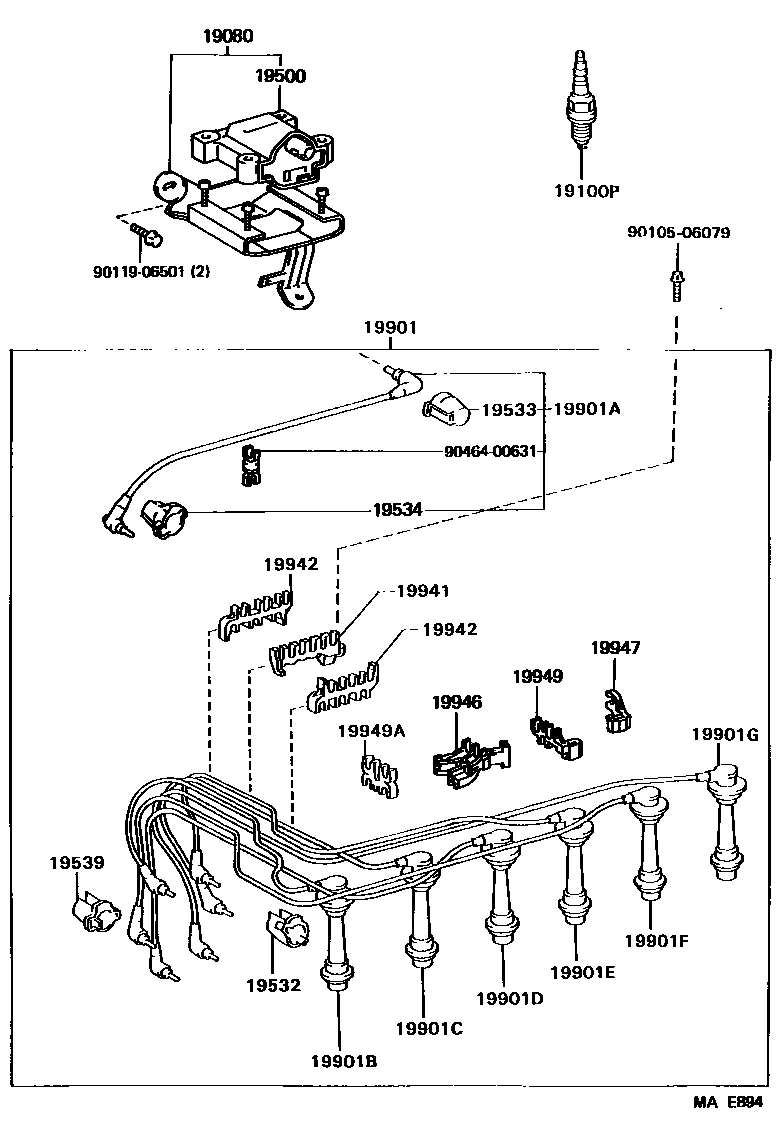 19080
19500
19100P
90119-06501 (2)
90105-06079
19901
19533
19901A
90464-00631
19534
19942
19941
19942
19947
19949
19946
19949A
19901G
19539
19532
19901F
19901E
19901D
19901C
19901B
MA E894