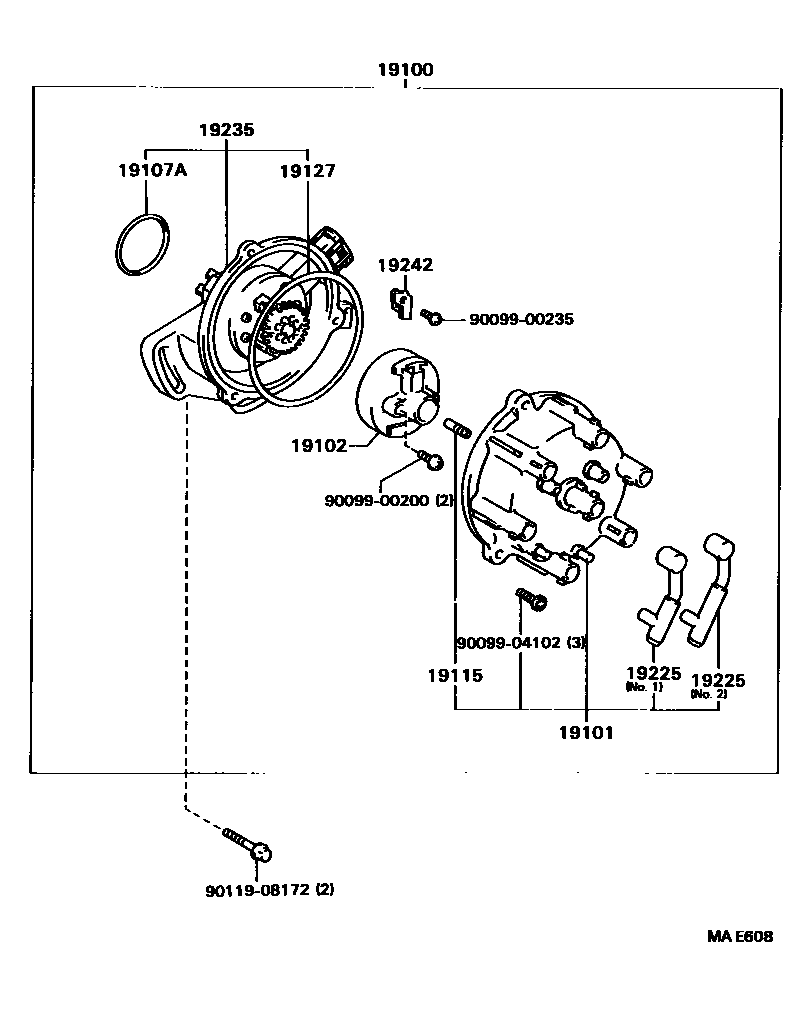 19100

19235

19107A

19127

19242

90099-00235

19102

90099-00200 (2)

90099-04102 (3)

19115

19225
(No. 1)

19225
(No. 2)

19101

90119-08172 (2)

MA E608