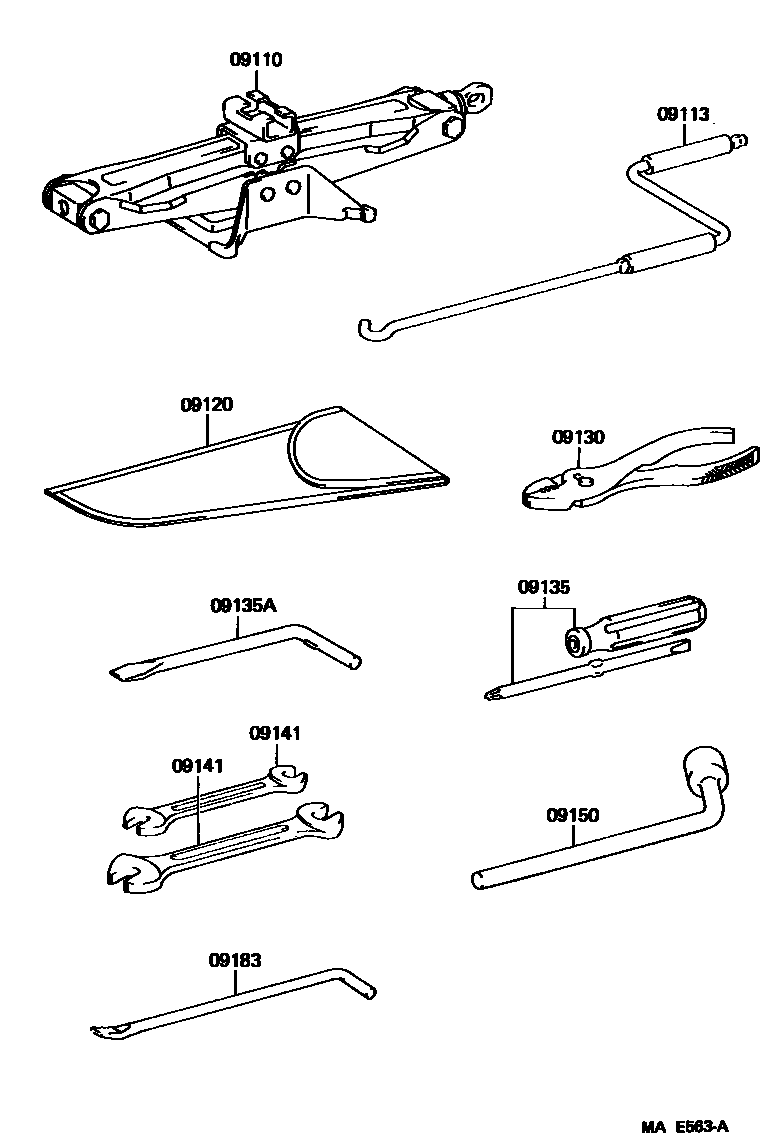 09110

09113

09120

09130

09135A

09135

09141

09141

09150

09183

MA E563-A