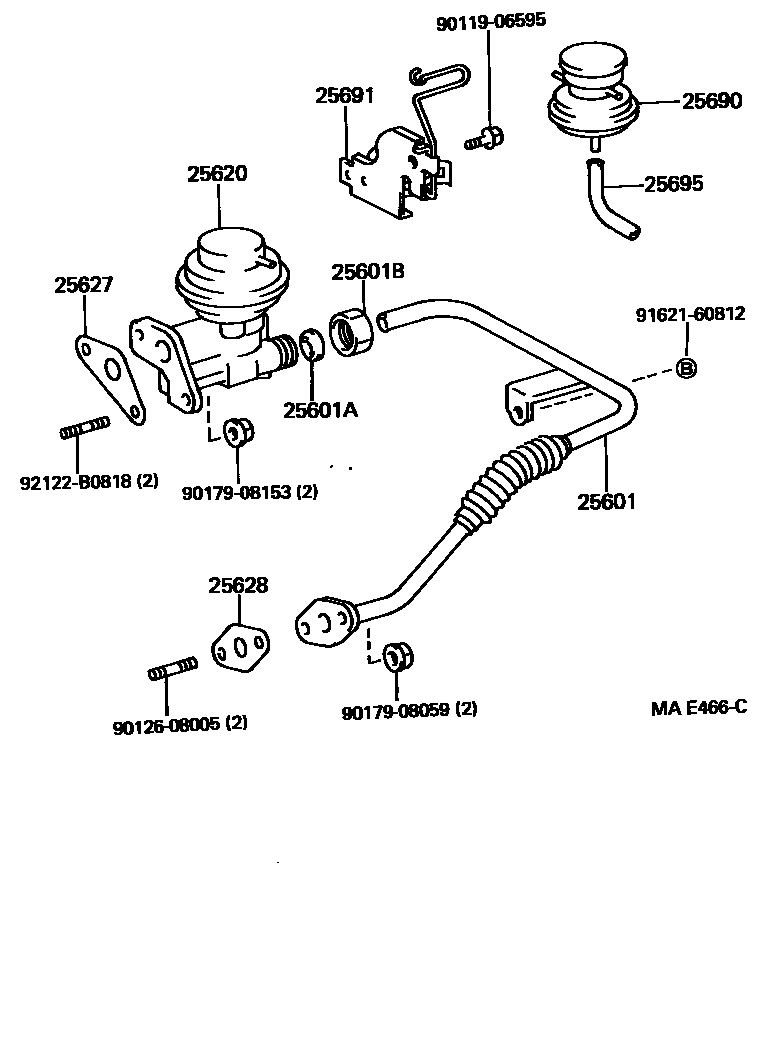 90119-06595

25691

25690

25620

25695

25627

25601B

91621-60812

B

25601A

92122-B0818 (2)

90179-08153 (2)

25601

25628

90126-08005 (2)

90179-08059 (2)

MA E466-C