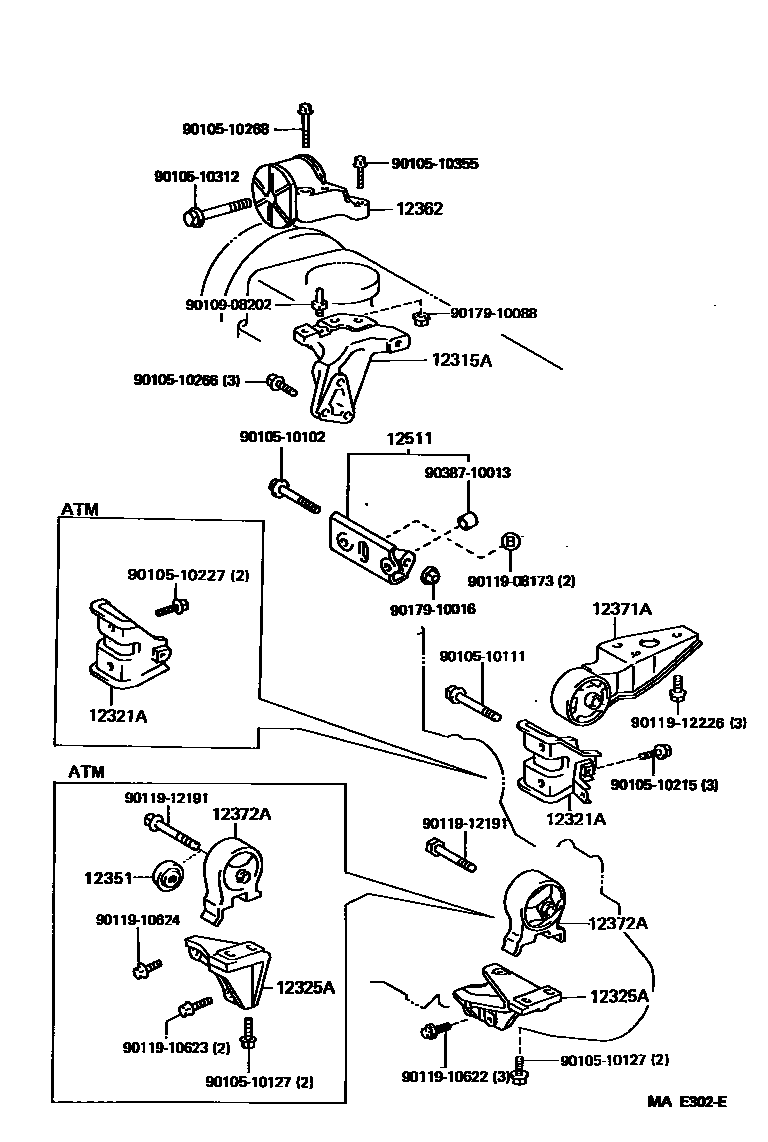 90105-10268
90105-10312
90105-10355
12362
90109-08202
90179-10088
12315A
90105-10266 (3)
90105-10102
12511
90387-10013
B
90119-08173 (2)
90179-10016
ATM
90105-10227 (2)
12321A
12371A
90105-10111
90119-12226 (3)
90105-10215 (3)
12321A
ATM
90119-12191
12372A
12351
90119-10624
12325A
90119-10623 (2)
90105-10127 (2)
90119-12191
12372A
12325A
90119-10622 (3)
90105-10127 (2)
MA E302-E