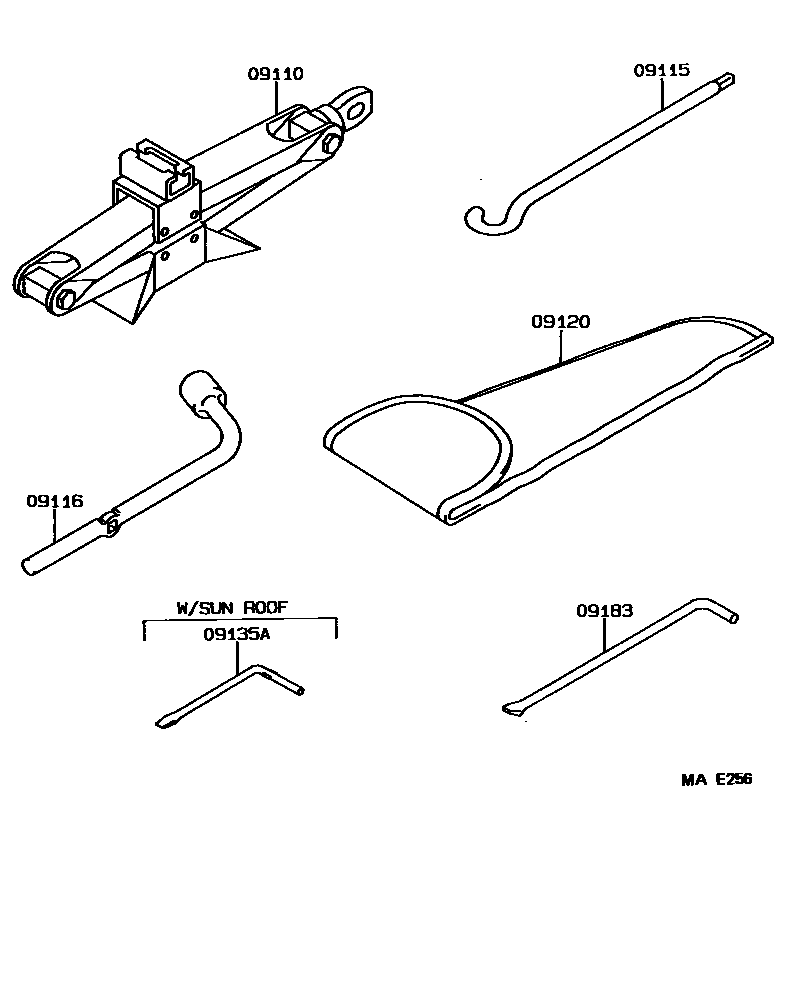 09110

09115

09120

09116

W/SUN ROOF

09135A

09183

MA E256