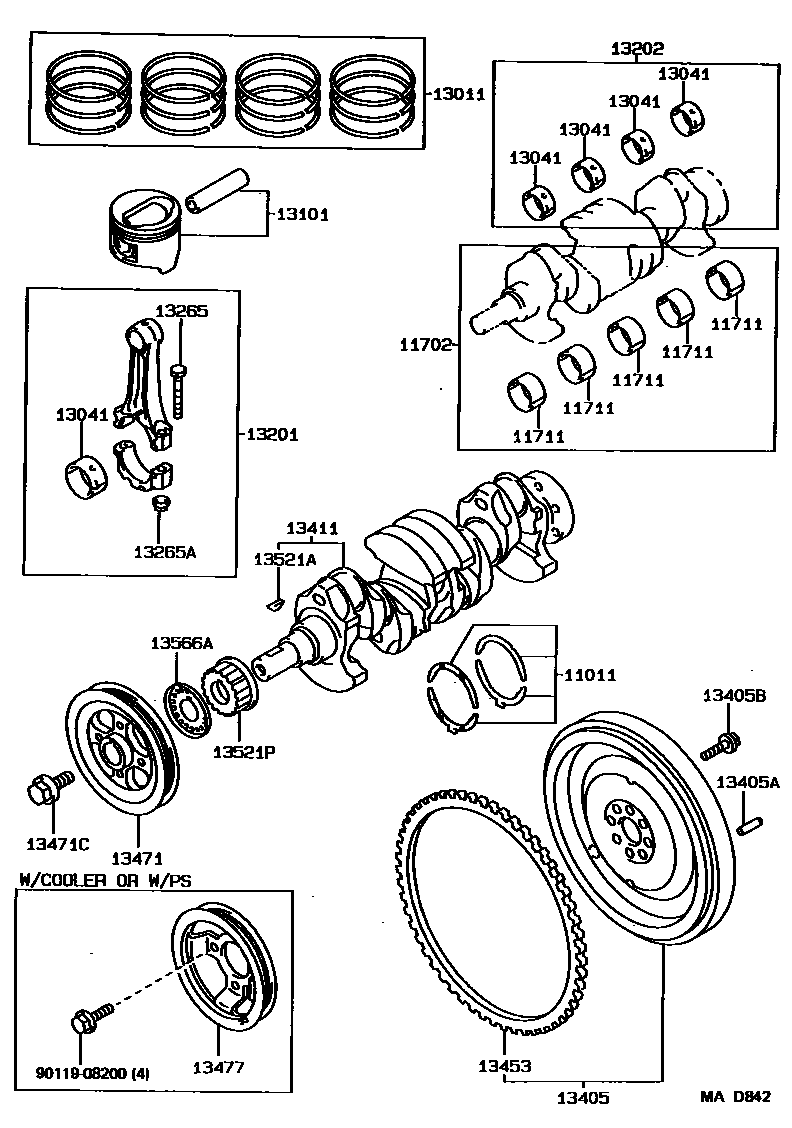 13011

13202
13041
13041
13041
13041

13101

13265
13041
13201
13265A

11702
11711
11711
11711
11711
11711

13411
13521A
13566A
13521P
11011

13405B
13405A

13471C
13471

W/COOLER OR W/PS
90119-08200 (4)
13477

13453
13405
MA D842