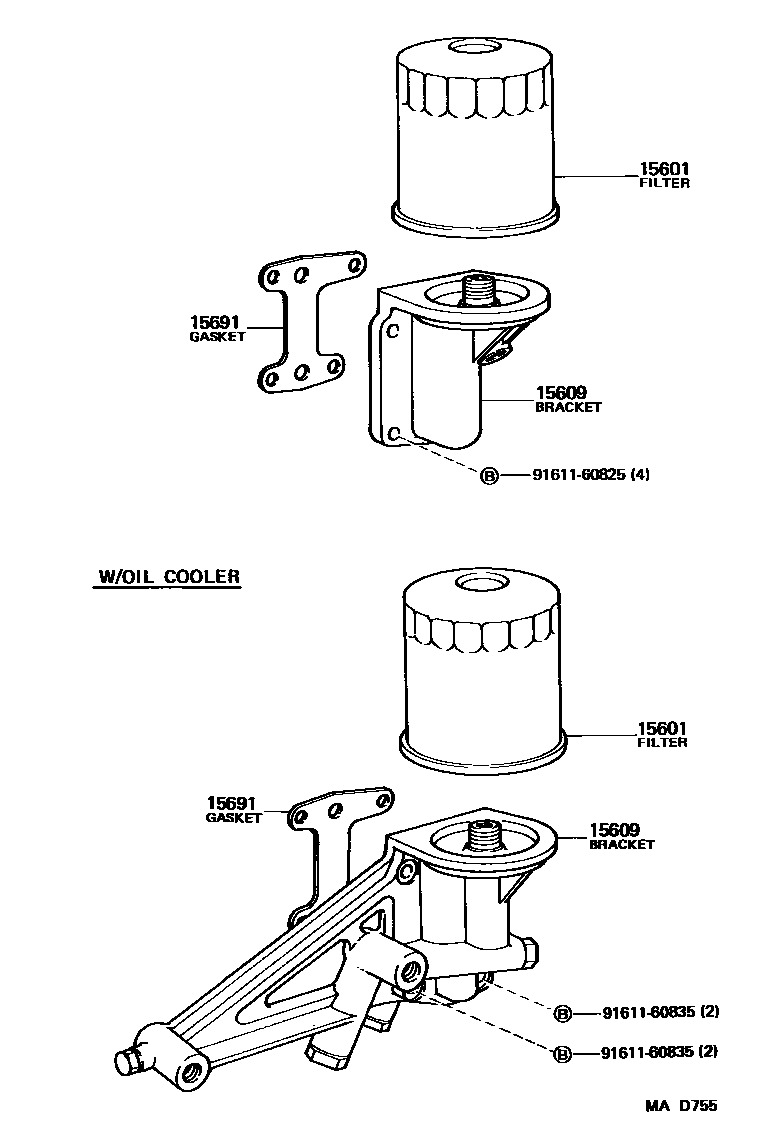 15601
FILTER

15691
GASKET

15609
BRACKET

Ⓑ 91611-60825 (4)

W/OIL COOLER

15601
FILTER

15691
GASKET

15609
BRACKET

Ⓑ 91611-60835 (2)

Ⓑ 91611-60835 (2)

MA D755