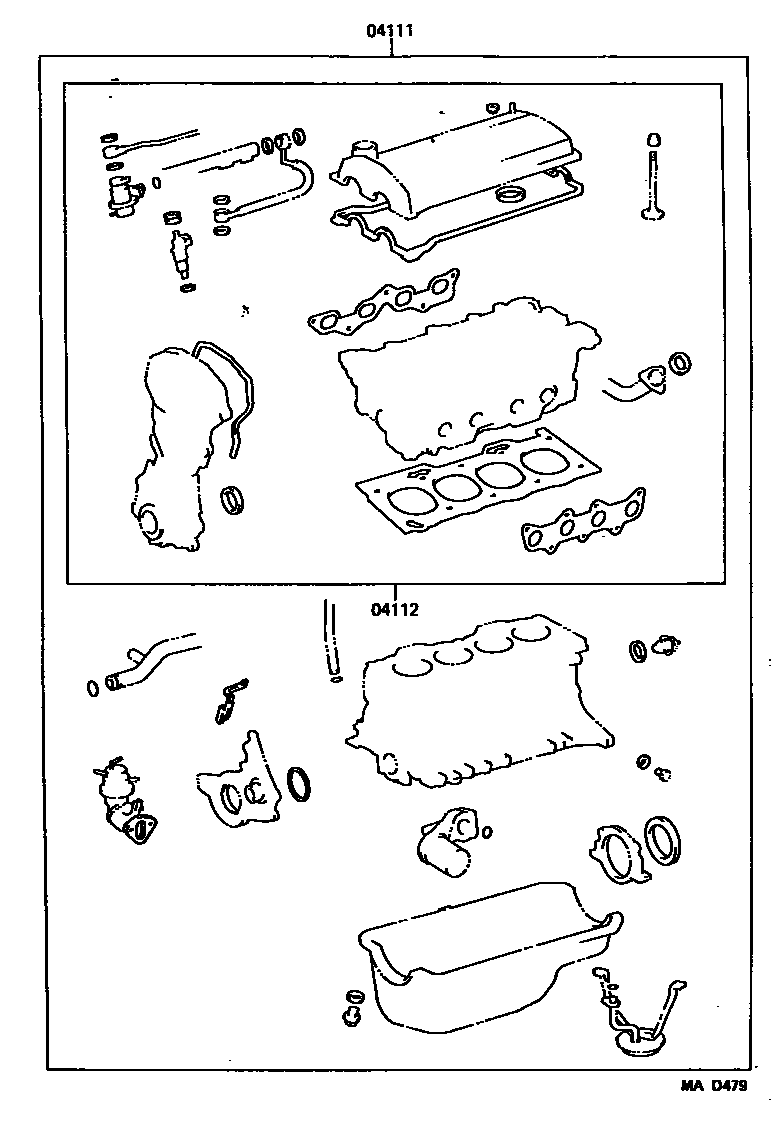 04111

04112

MA D479