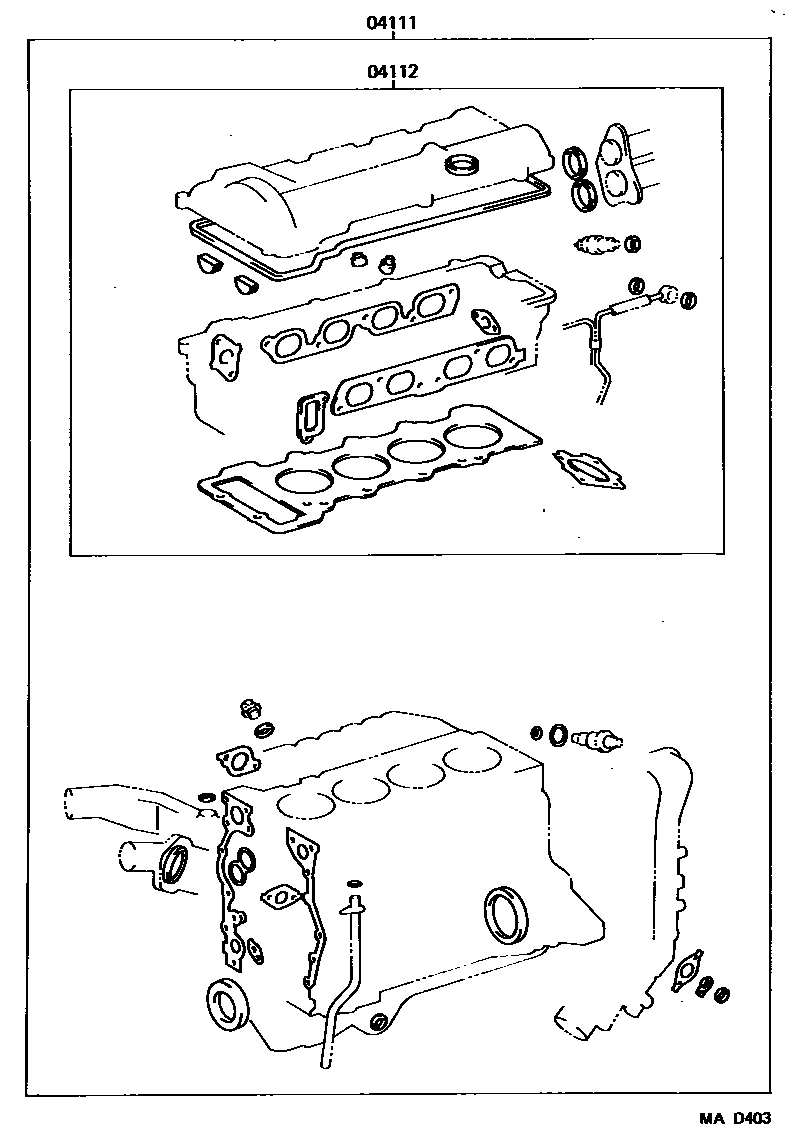 04111

04112

MA D403