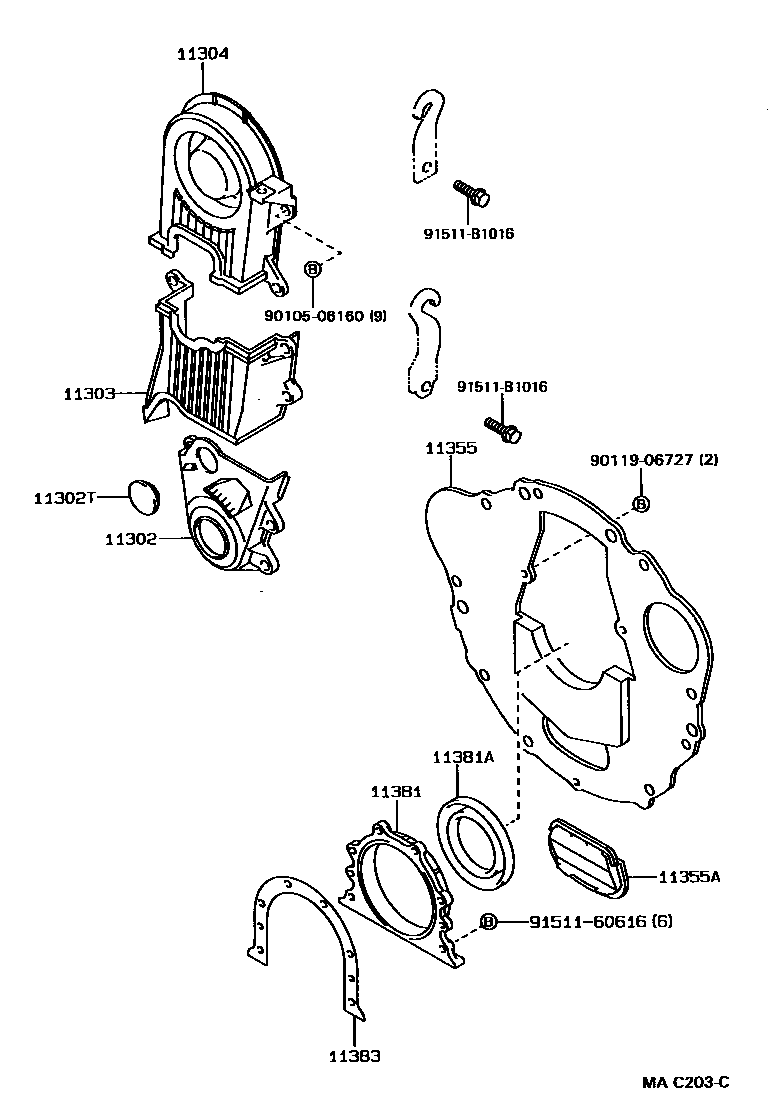 11304

91511-B1016

B

90105-06160 (9)

11303

91511-B1016

11355

90119-06727 (2)

B

11302T

11302

11381A

11381

11355A

B

91511-60616 (6)

11383

MA C203-C