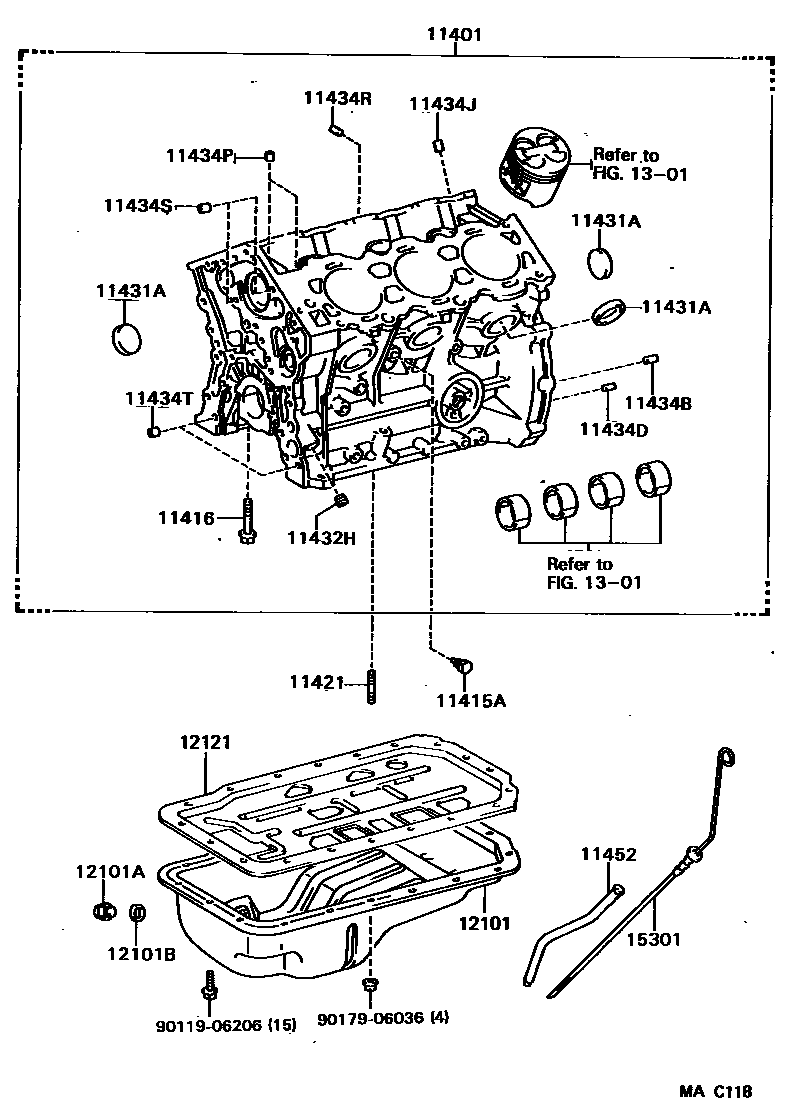 11401

11434R
11434J
11434P
Refer to FIG. 13-01
11434S
11431A
11431A
11431A
11434T
11434B
11434D
11416
11432H
Refer to FIG. 13-01
11421
11415A
12121
11452
12101A
12101
15301
12101B
90119-06206 (15)
90179-06036 (4)
MA C118