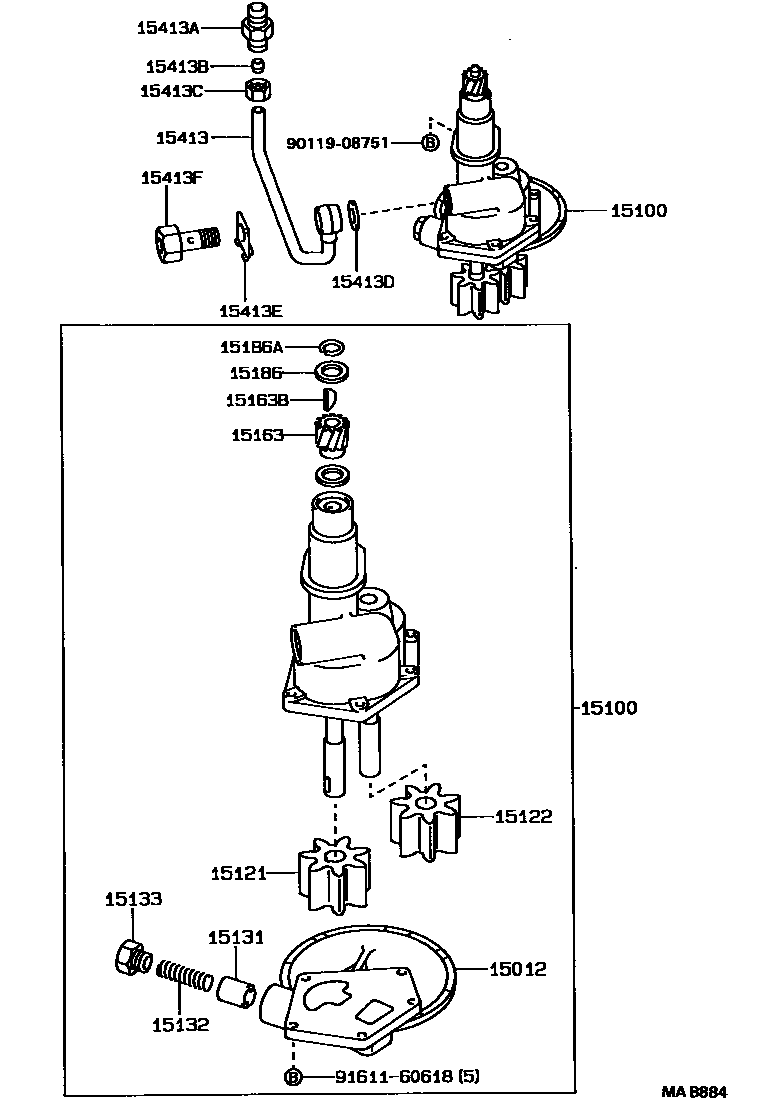 15413A
15413B
15413C
15413
90119-08751
Ⓑ
15413F
15100
15413D
15413E
15186A
15186
15163B
15163
15100
15122
15121
15133
15131
15012
15132
Ⓑ 91611-60618 (5)
MA B884