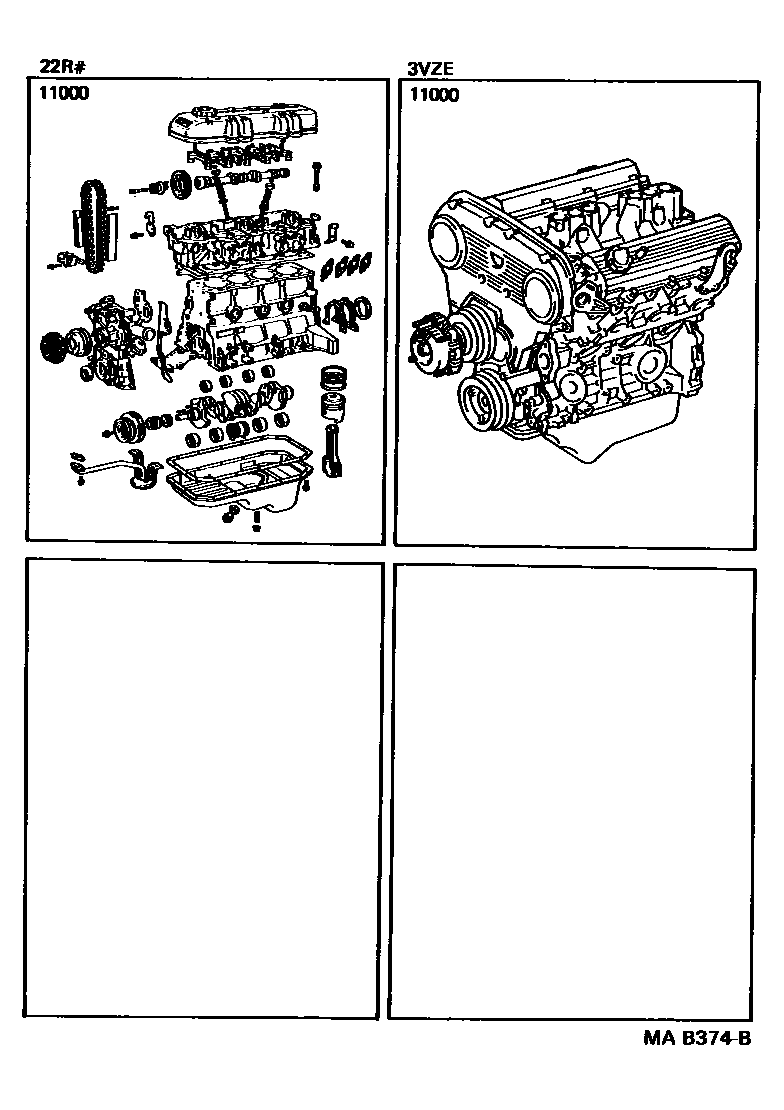 22R#
11000

3VZE
11000

MA B374-B