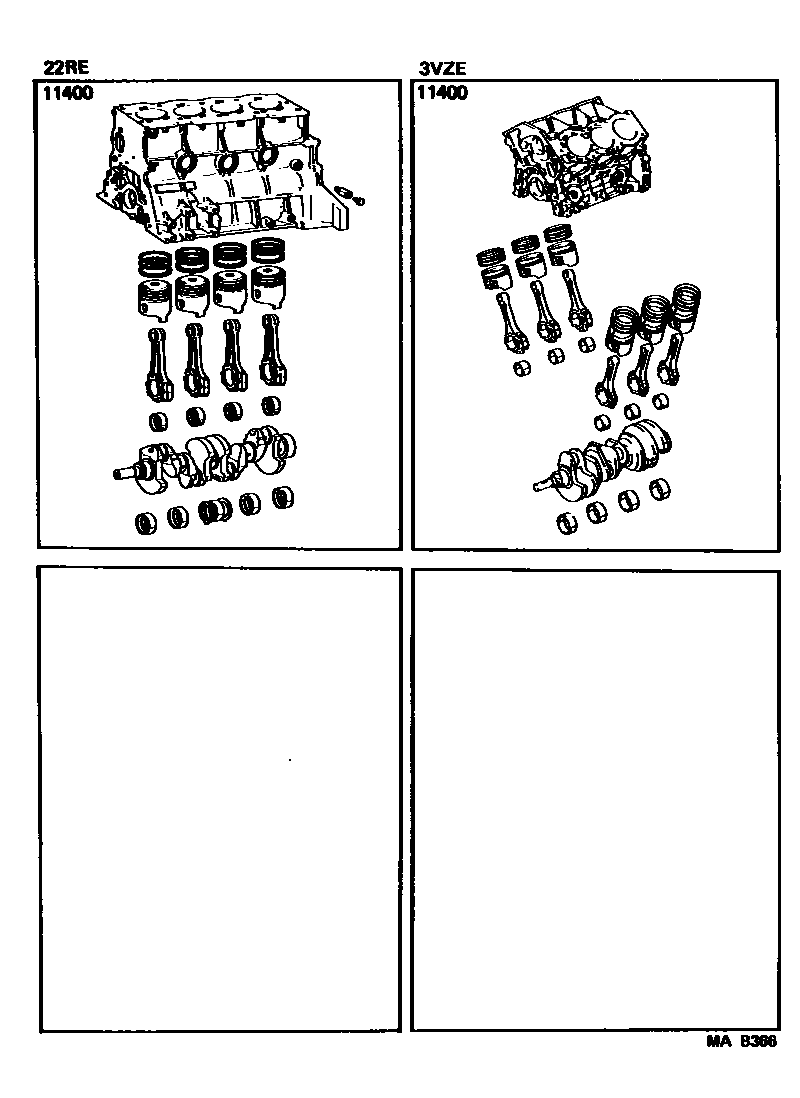 22RE
11400

3VZE
11400

MA B366