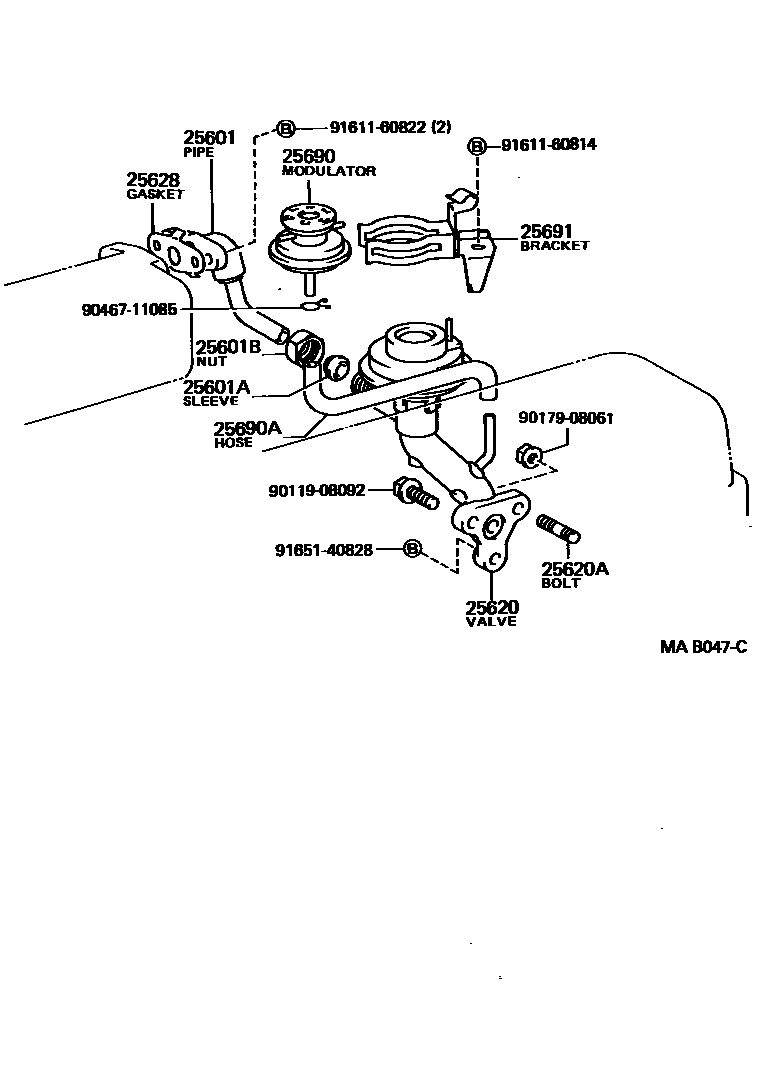 25601
PIPE

Ⓑ 91611-60822 (2)

Ⓑ 91611-60814

25628
GASKET

25690
MODULATOR

25691
BRACKET

90467-11085

25601B
NUT

25601A
SLEEVE

25690A
HOSE

90179-08061

90119-08092

91651-40828 Ⓑ

25620A
BOLT

25620
VALVE

MA B047-C