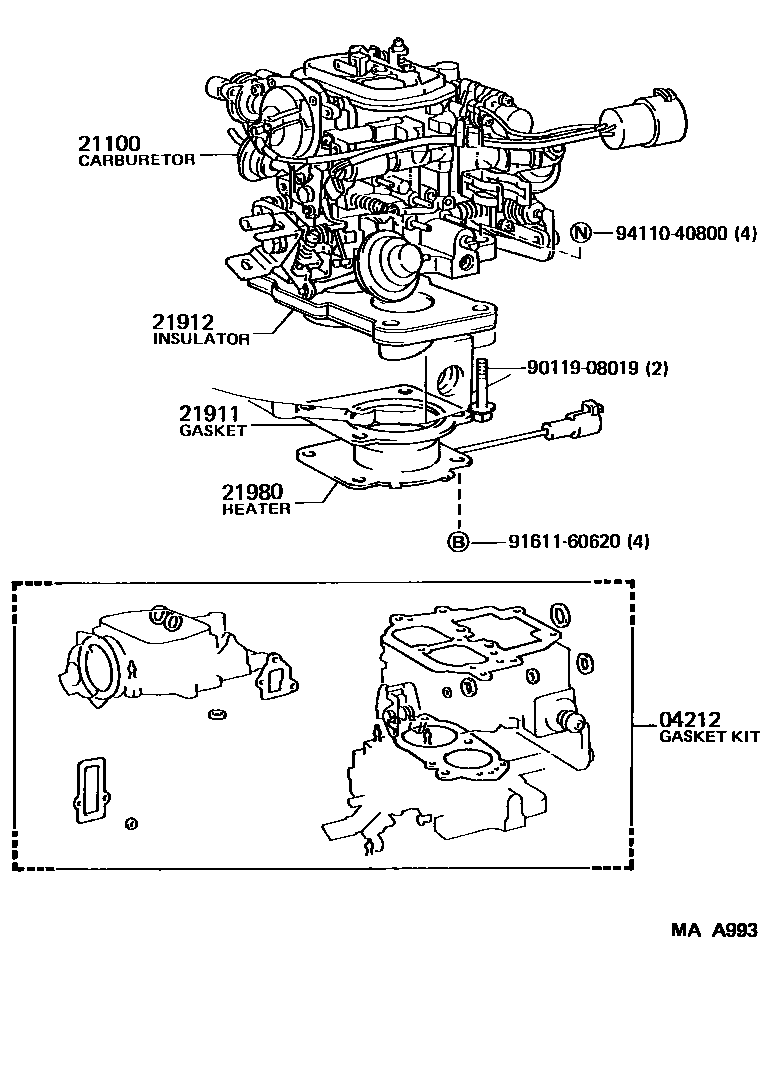 21100
CARBURETOR

N 94110-40800 (4)

21912
INSULATOR

90119-08019 (2)

21911
GASKET

21980
HEATER

B 91611-60620 (4)

04212
GASKET KIT

MA A993