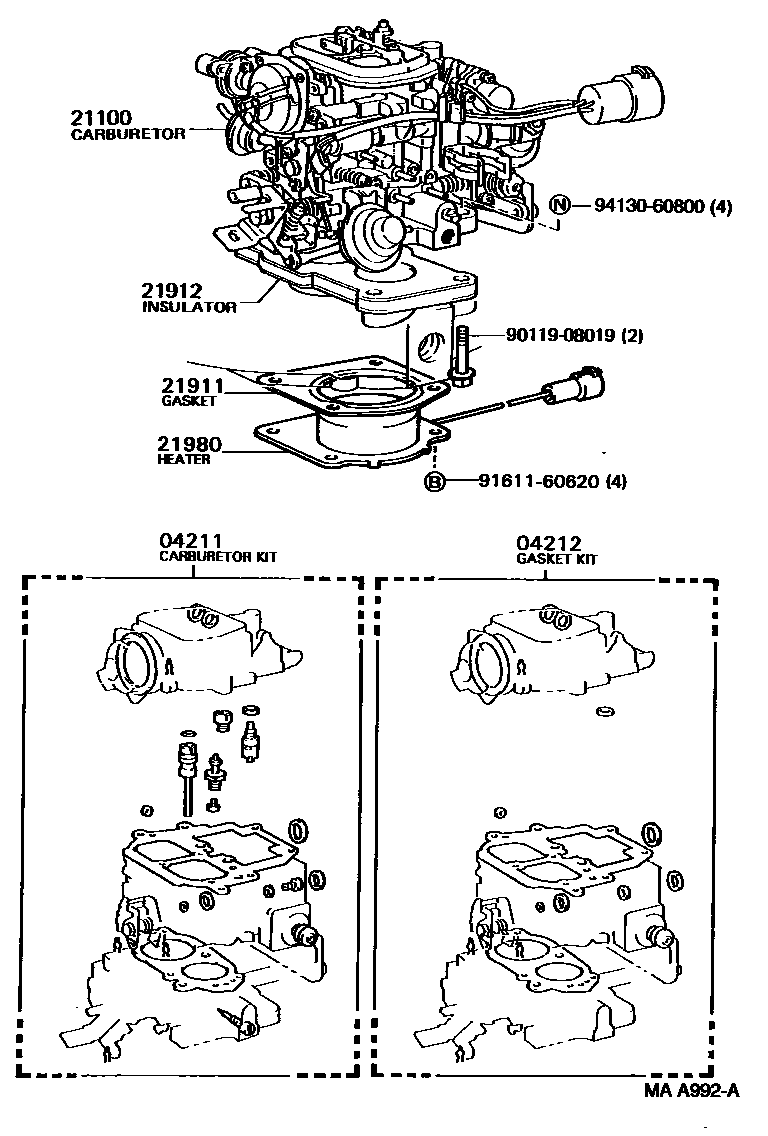 21100
CARBURETOR

N 94130-60800 (4)

21912
INSULATOR

90119-08019 (2)

21911
GASKET

21980
HEATER

B 91611-60620 (4)

04211
CARBURETOR KIT

04212
GASKET KIT

MA A992-A