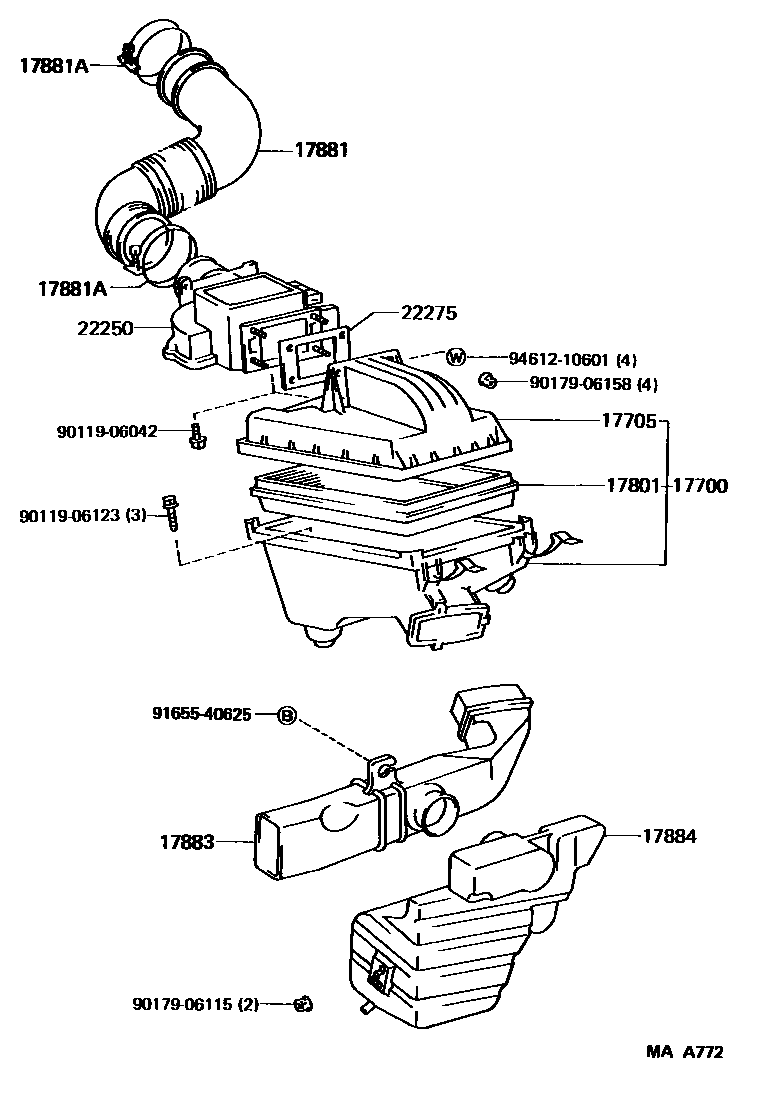 17881A
17881
17881A
22250
22275
W 94612-10601 (4)
90179-06158 (4)
90119-06042
17705
17801
17700
90119-06123 (3)
91655-40625
B
17883
17884
90179-06115 (2)
MA A772