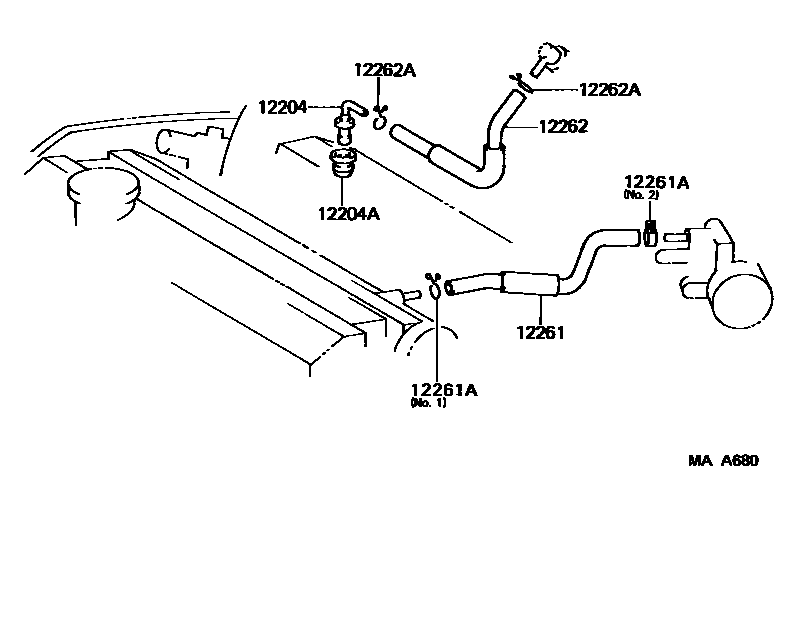 12262A
12262A
12204
12262
12204A
12261A
(No. 2)
12261
12261A
(No. 1)
MA A680