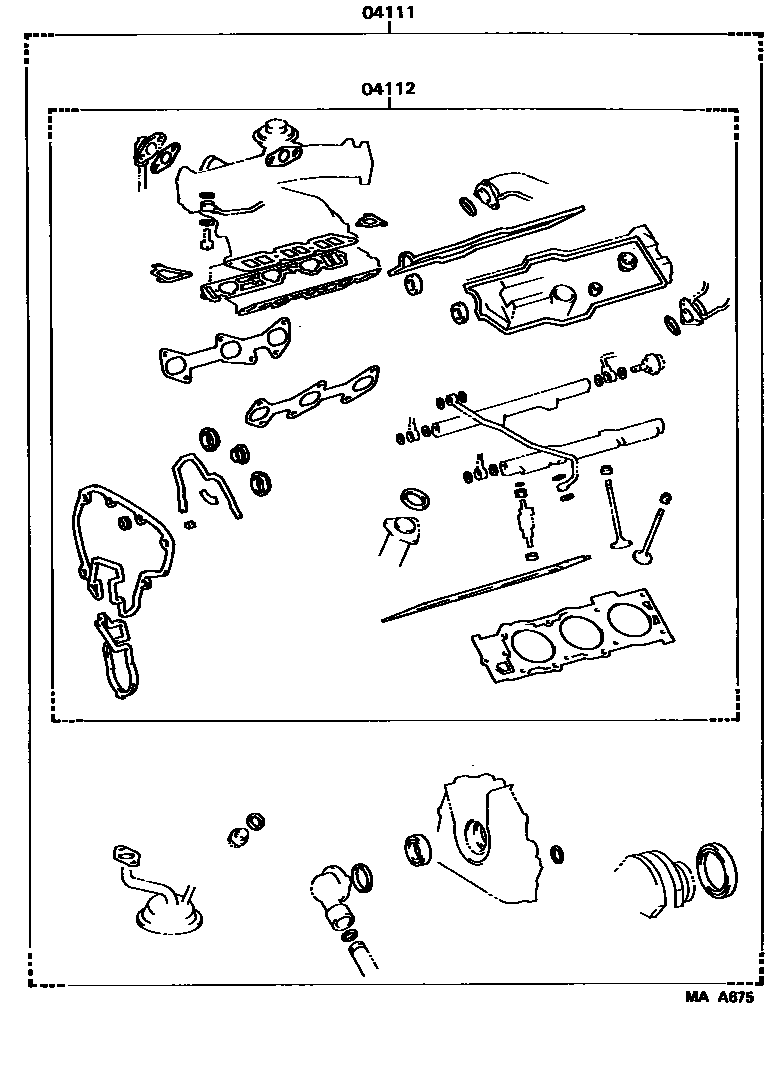 04111

04112

MA A675