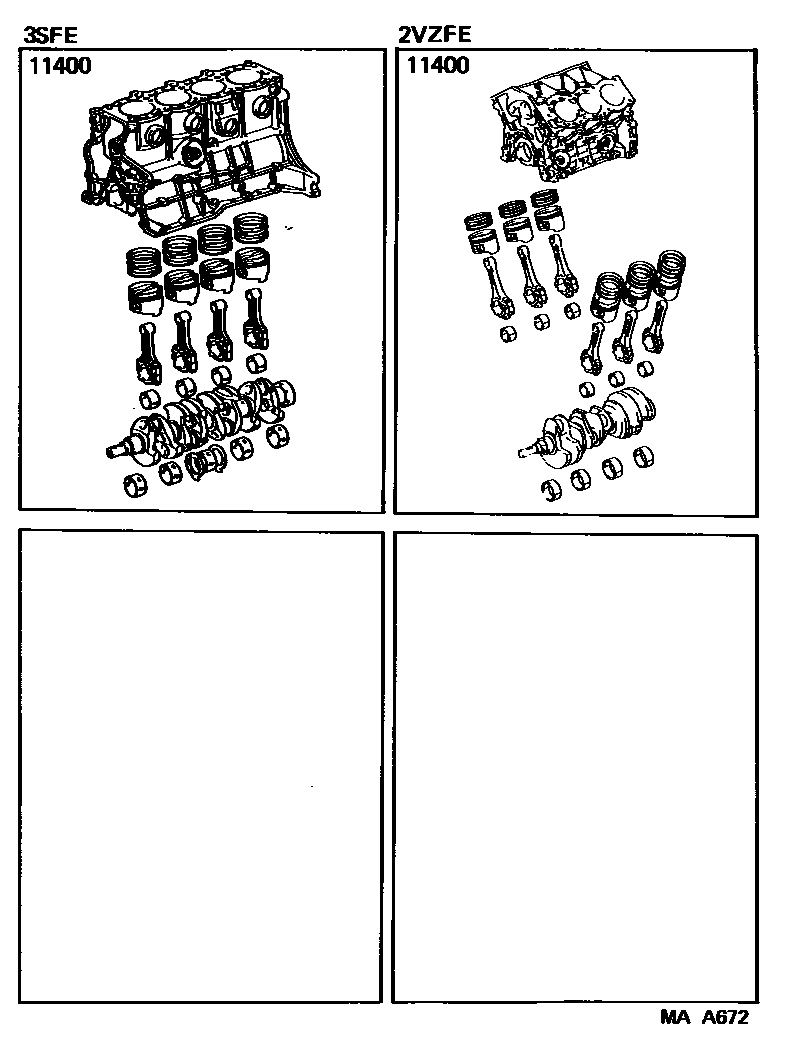 3SFE

11400

2VZFE

11400

MA A672