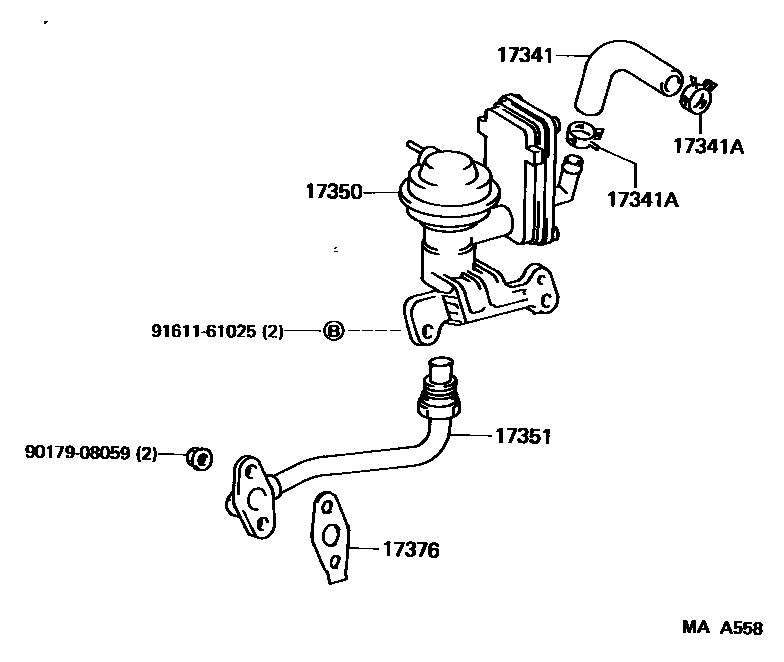 17341

17341A

17341A

17350

91611-61025 (2)

B

17351

90179-08059 (2)

17376

MA A558