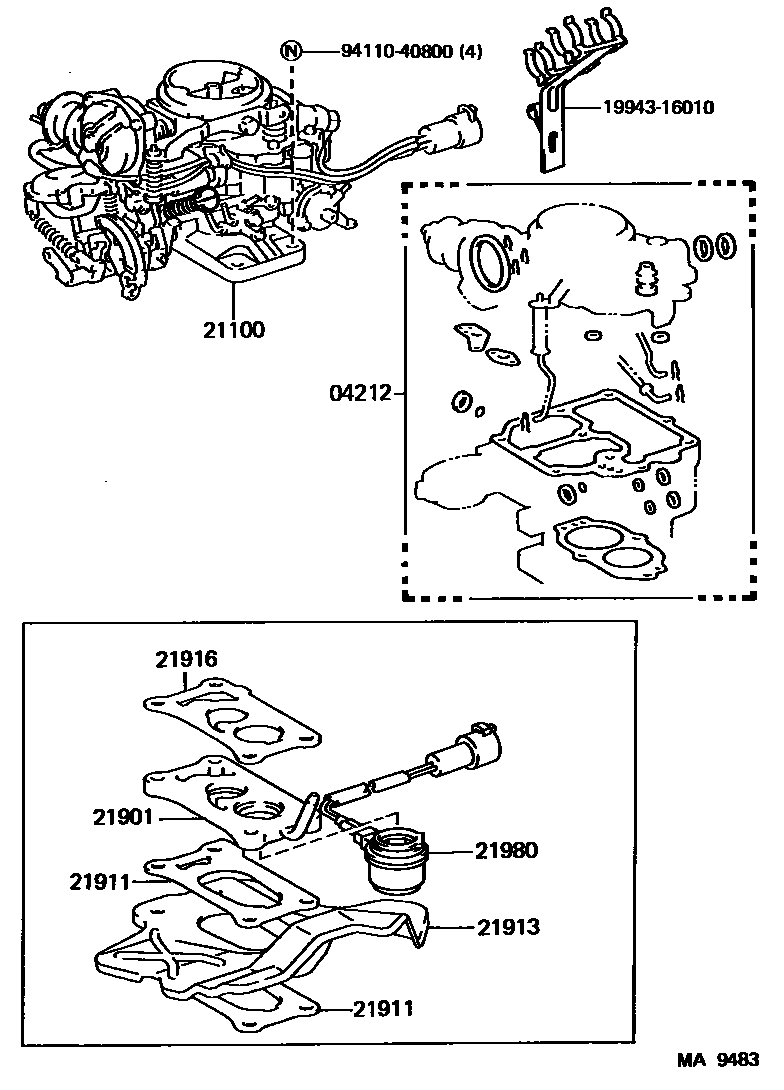 N 94110-40800 (4)

19943-16010

21100

04212

21916

21901

21980

21911

21913

21911

MA 9483