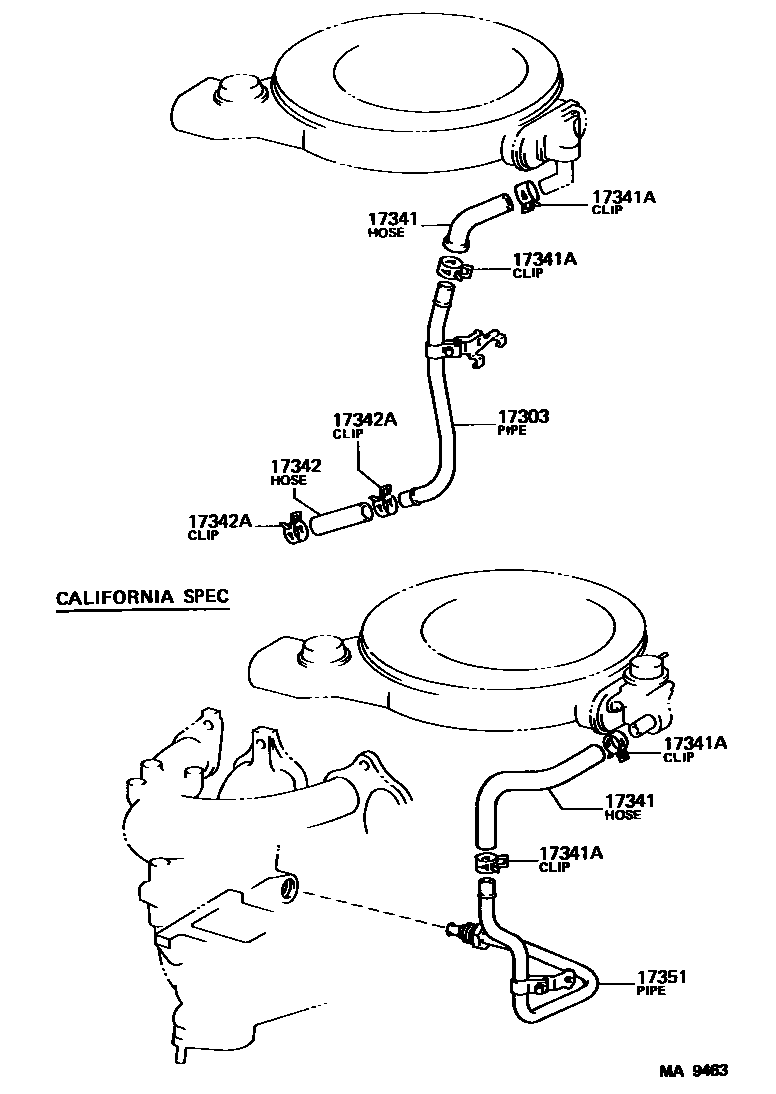 17341A
CLIP

17341
HOSE

17341A
CLIP

17303
PIPE

17342A
CLIP

17342
HOSE

17342A
CLIP

CALIFORNIA SPEC

17341A
CLIP

17341
HOSE

17341A
CLIP

17351
PIPE

MA 9463