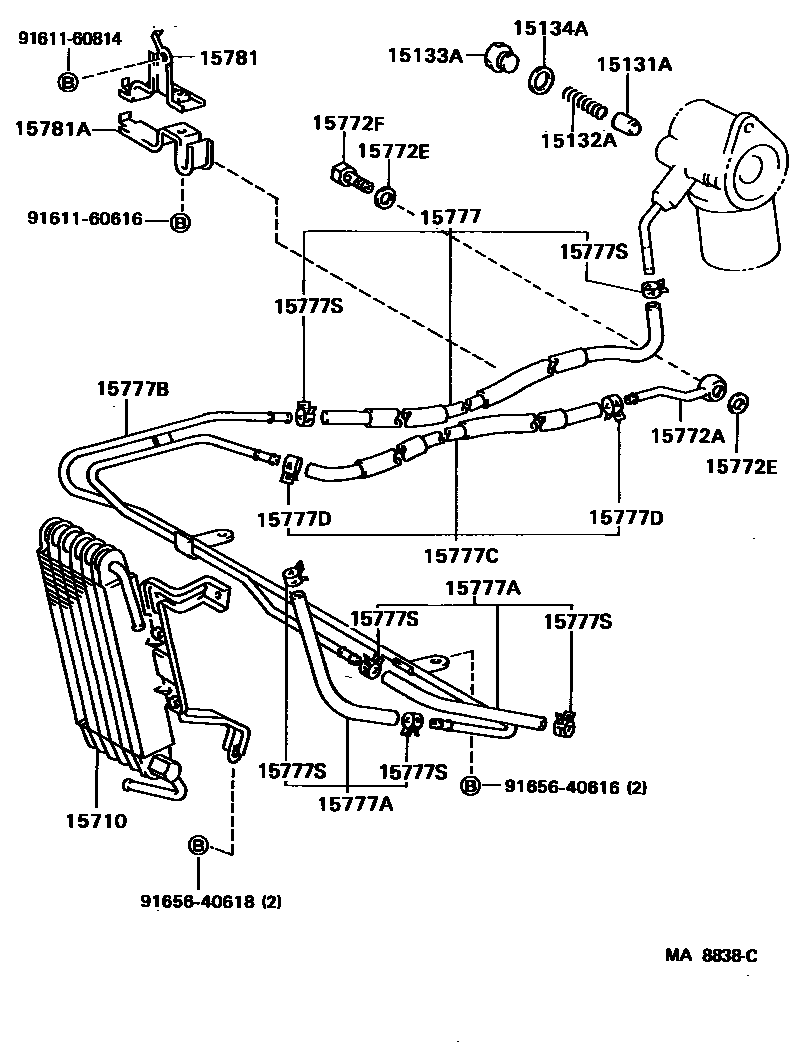 91611-60814
B
15781
15781A
91611-60616
B
15133A
15134A
15131A
15132A
15772F
15772E
15777
15777S
15777S
15777B
15772A
15772E
15777D
15777D
15777C
15777A
15777S
15777S
15777S
15777S
15777A
B
91656-40616 (2)
15710
B
91656-40618 (2)
MA 8838-C