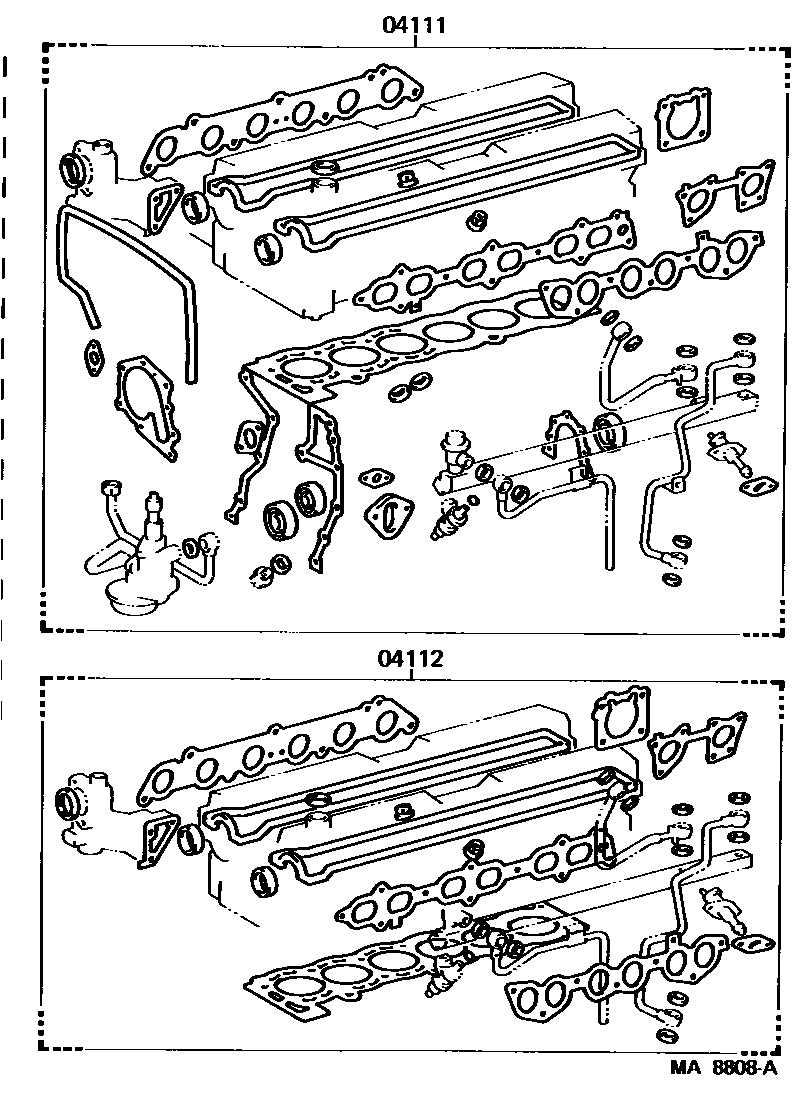 04111

04112

MA 8808-A