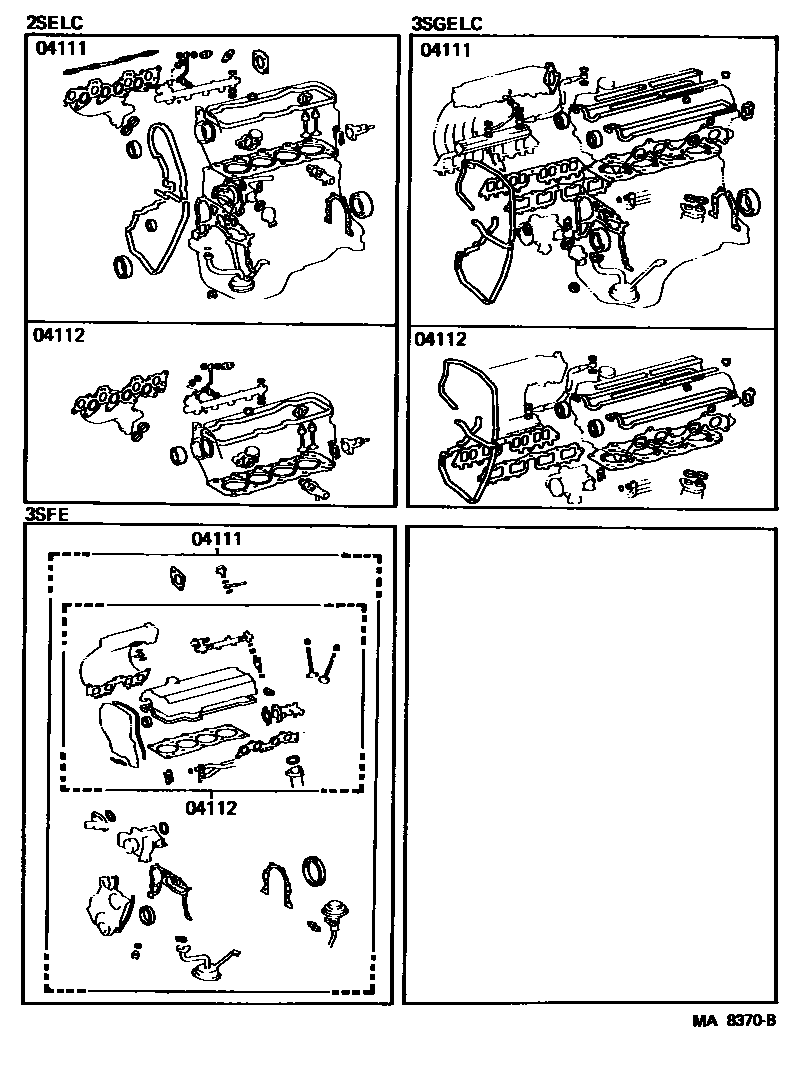 2SELC

04111

04112

3SGELC

04111

04112

3SFE

04111

04112

MA 8370-B