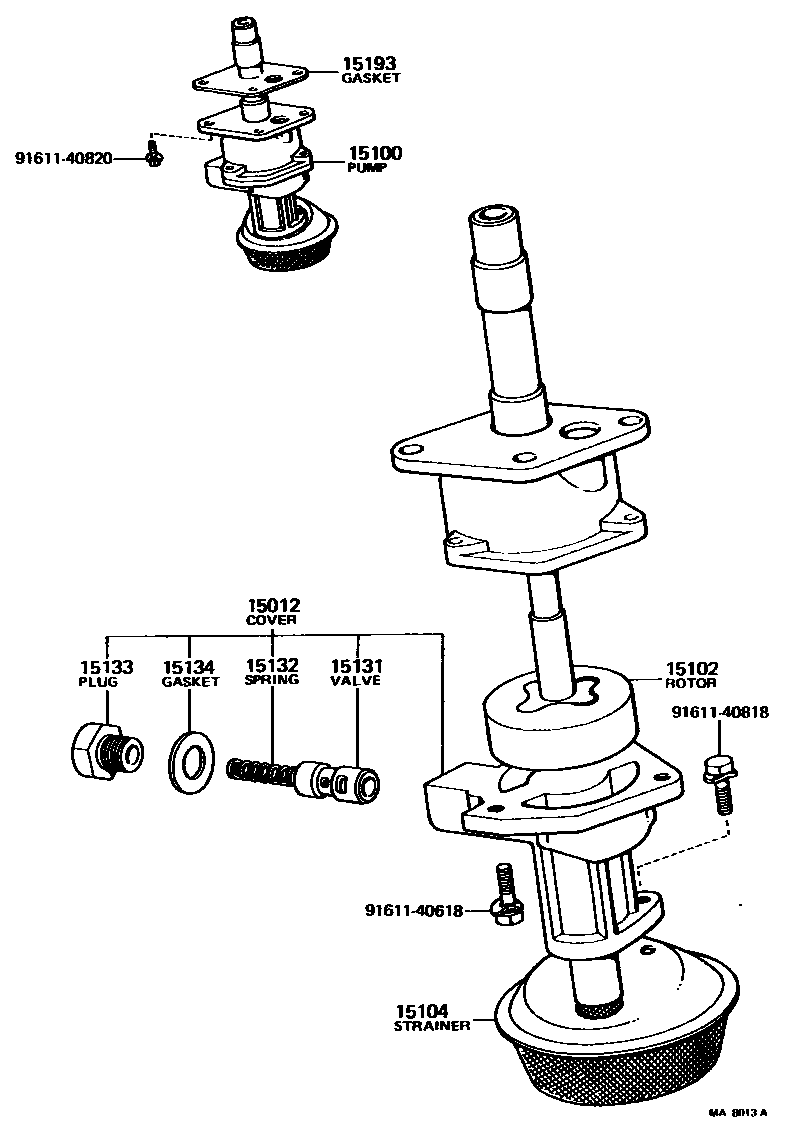 15193
GASKET

91611-40820

15100
PUMP

15012
COVER

15133
PLUG

15134
GASKET

15132
SPRING

15131
VALVE

15102
ROTOR

91611-40818

91611-40618

15104
STRAINER

MA 8013 A