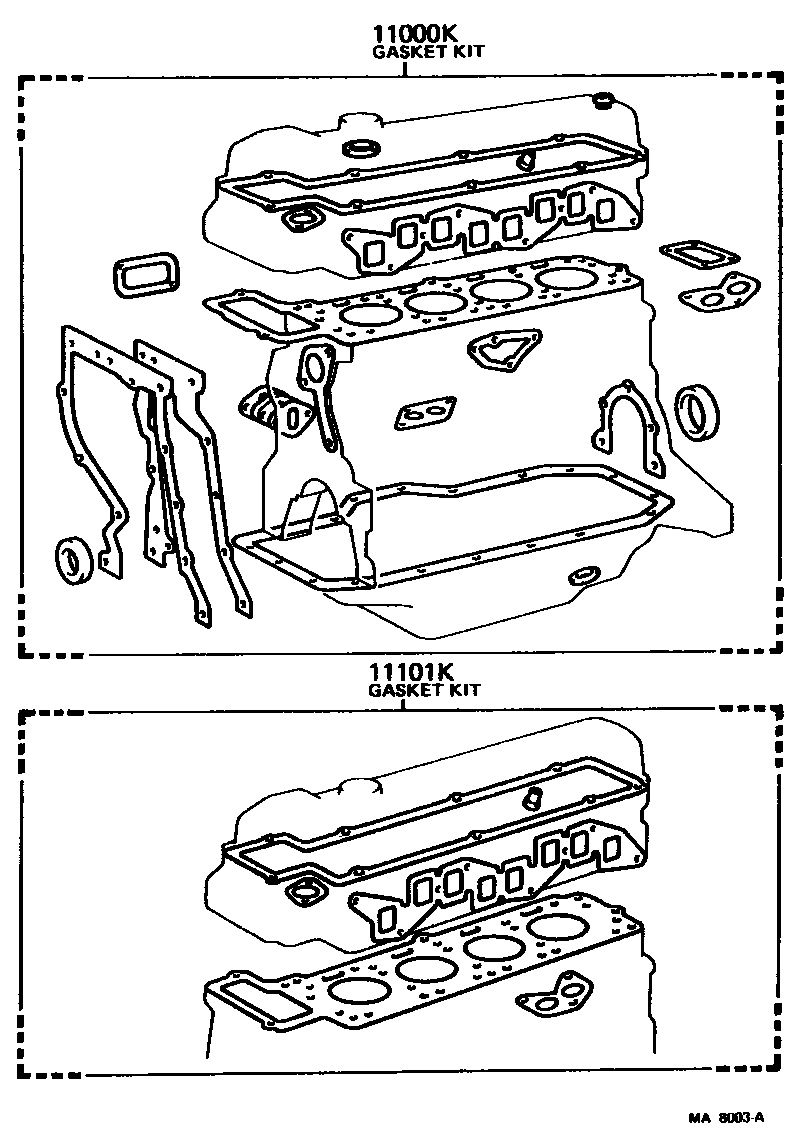 11000K
GASKET KIT

11101K
GASKET KIT

MA 8003-A