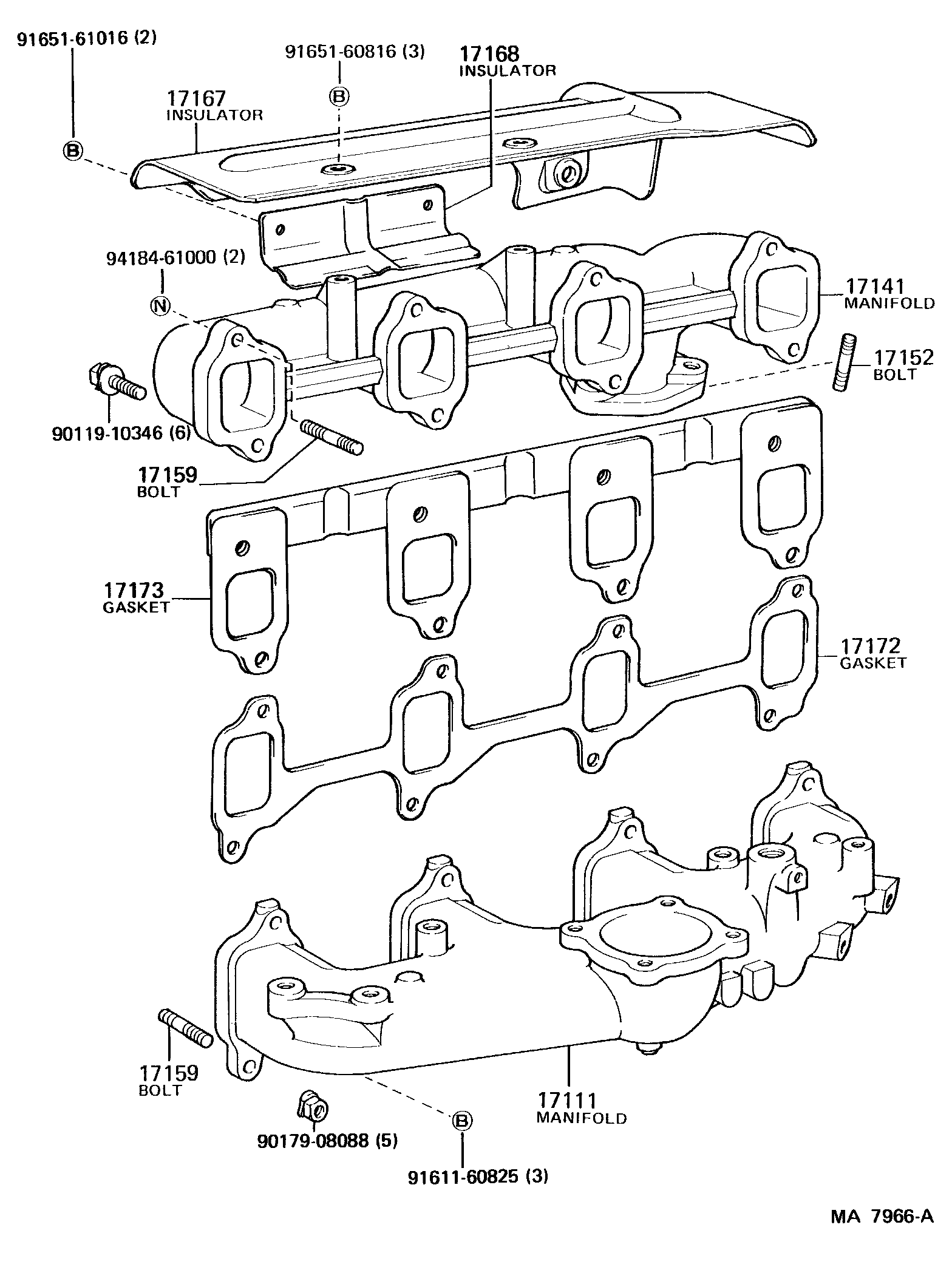 91651-61016 (2)

91651-60816 (3)

17168
INSULATOR

17167
INSULATOR

B

B

94184-61000 (2)

N

17141
MANIFOLD

17152
BOLT

90119-10346 (6)

17159
BOLT

17173
GASKET

17172
GASKET

17159
BOLT

17111
MANIFOLD

90179-08088 (5)

B

91611-60825 (3)

MA 7966-A