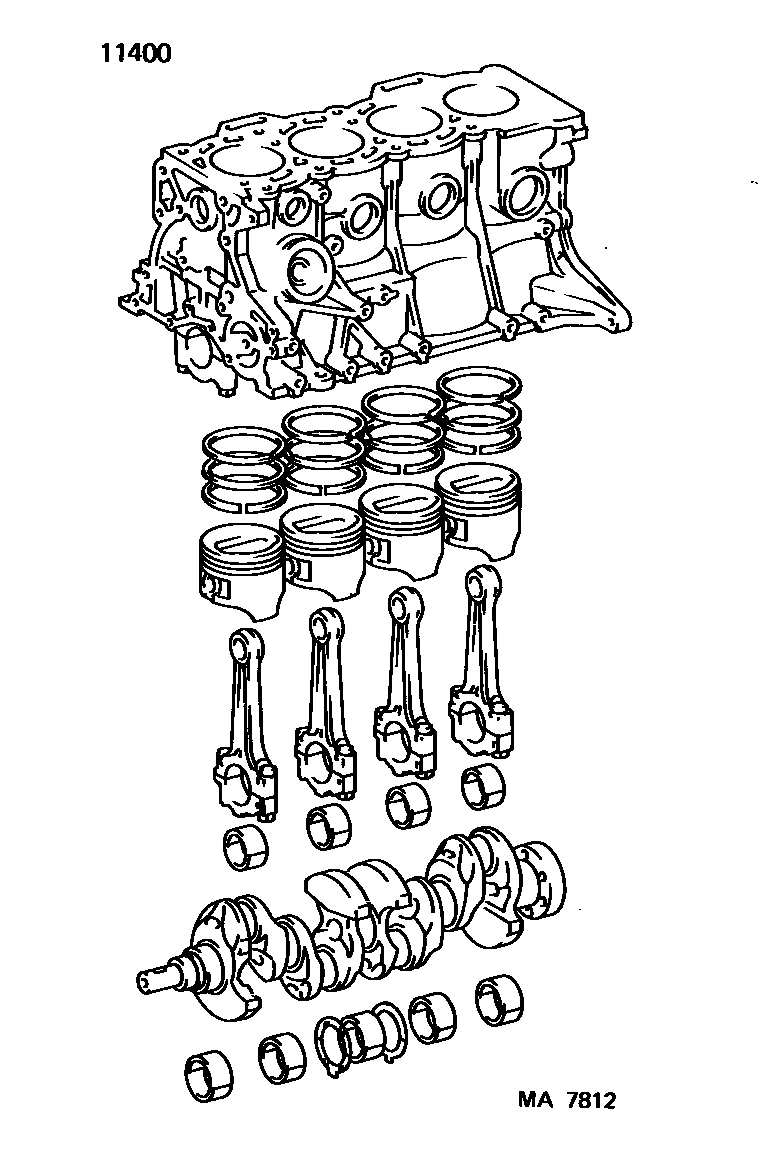 11400

MA 7812