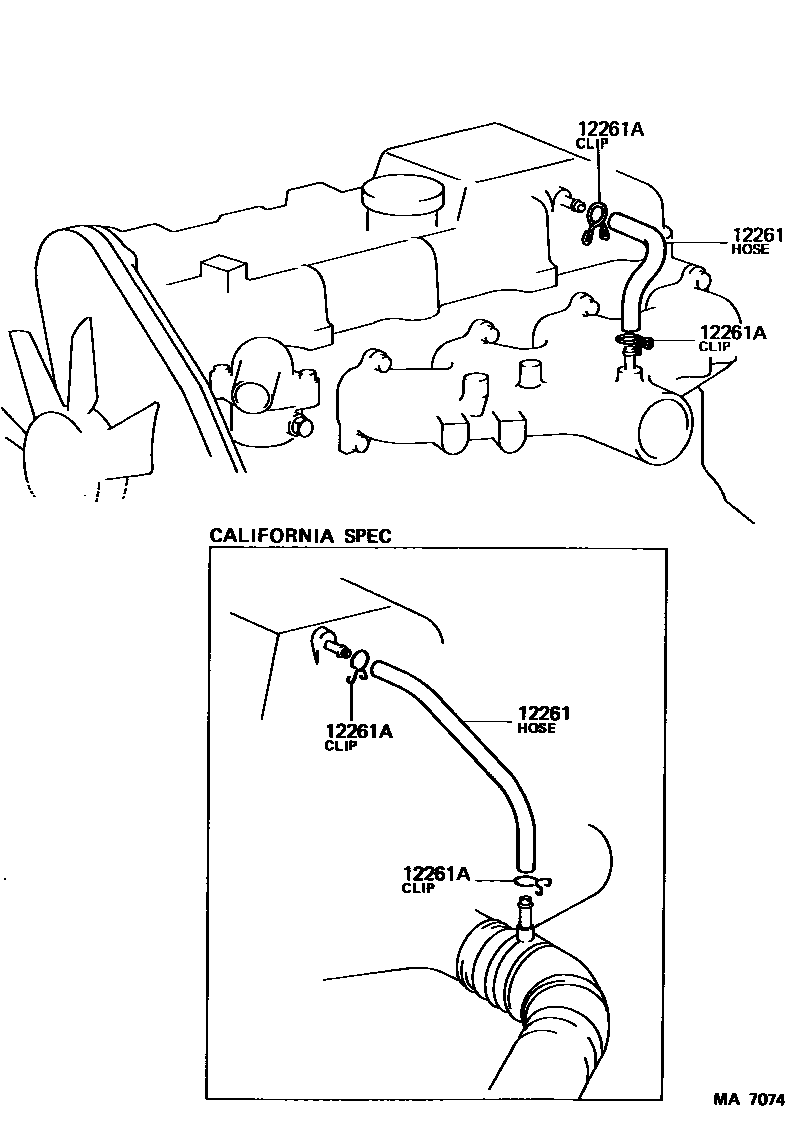 12261A
CLIP

12261
HOSE

12261A
CLIP

CALIFORNIA SPEC

12261A
CLIP

12261
HOSE

12261A
CLIP

MA 7074