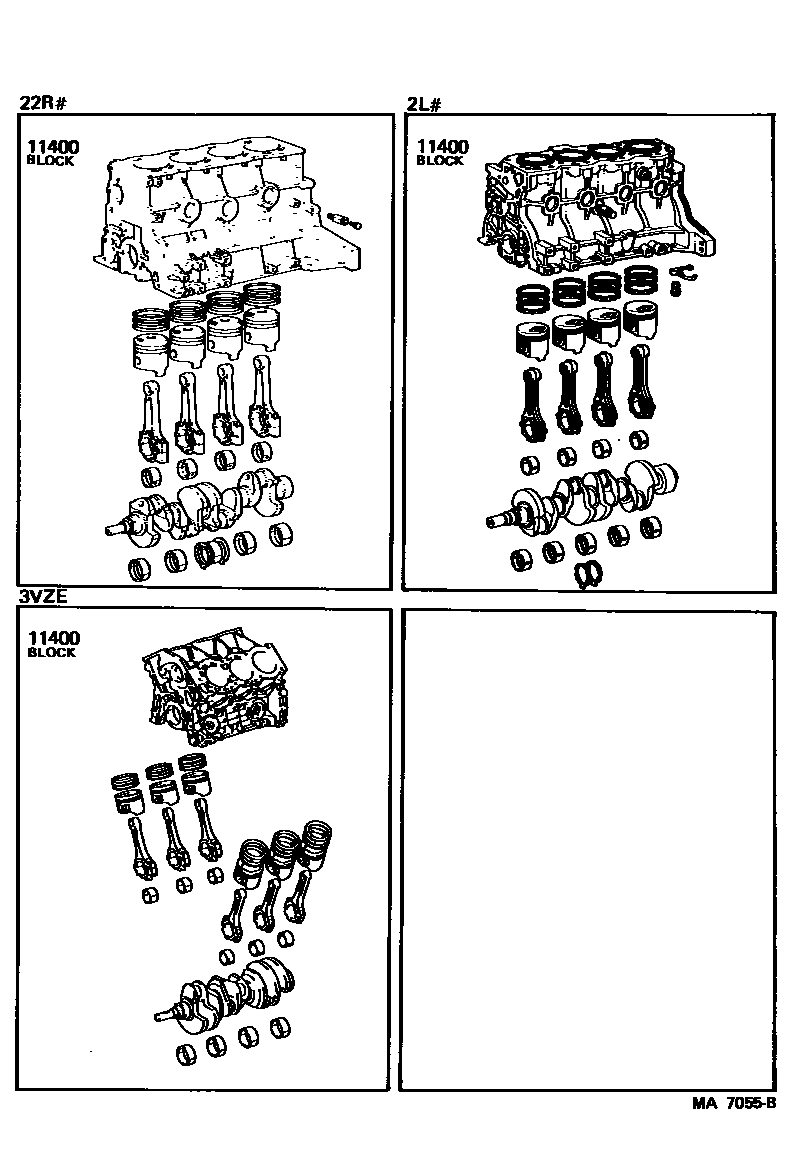 22R#

11400
BLOCK

2L#

11400
BLOCK

3VZE

11400
BLOCK

MA 7055-B