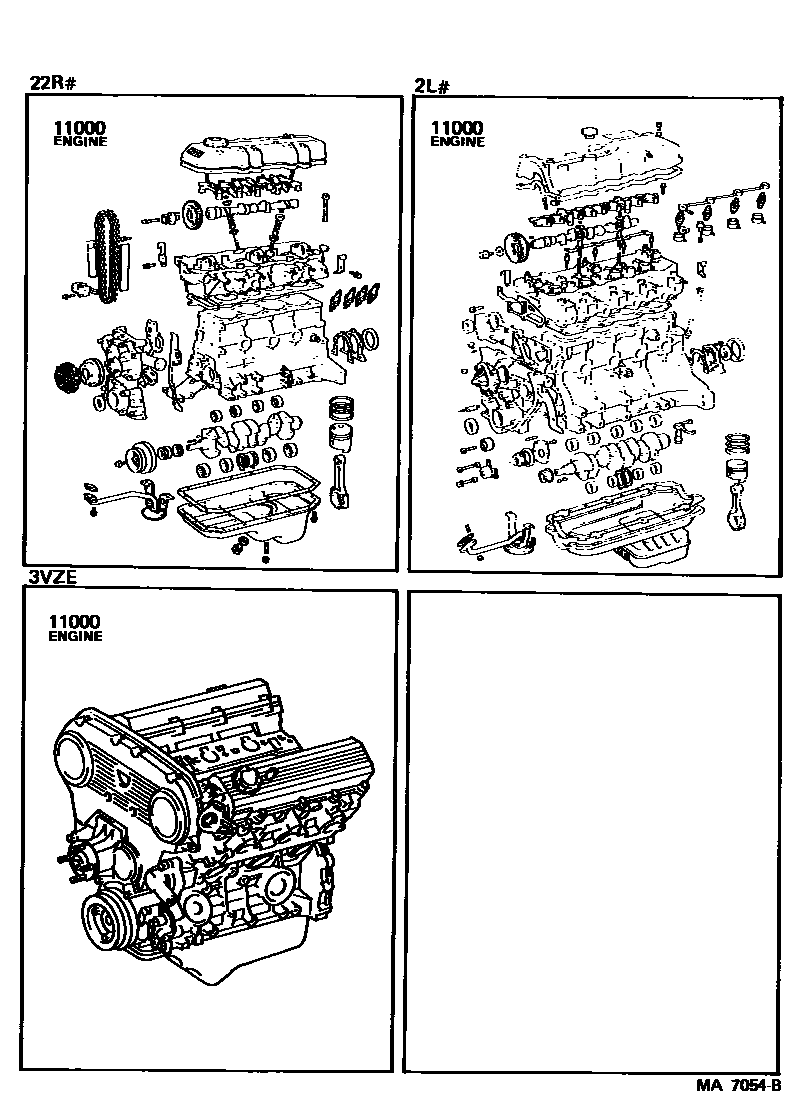 22R#

11000
ENGINE

2L#

11000
ENGINE

3VZE

11000
ENGINE

MA 7054-B