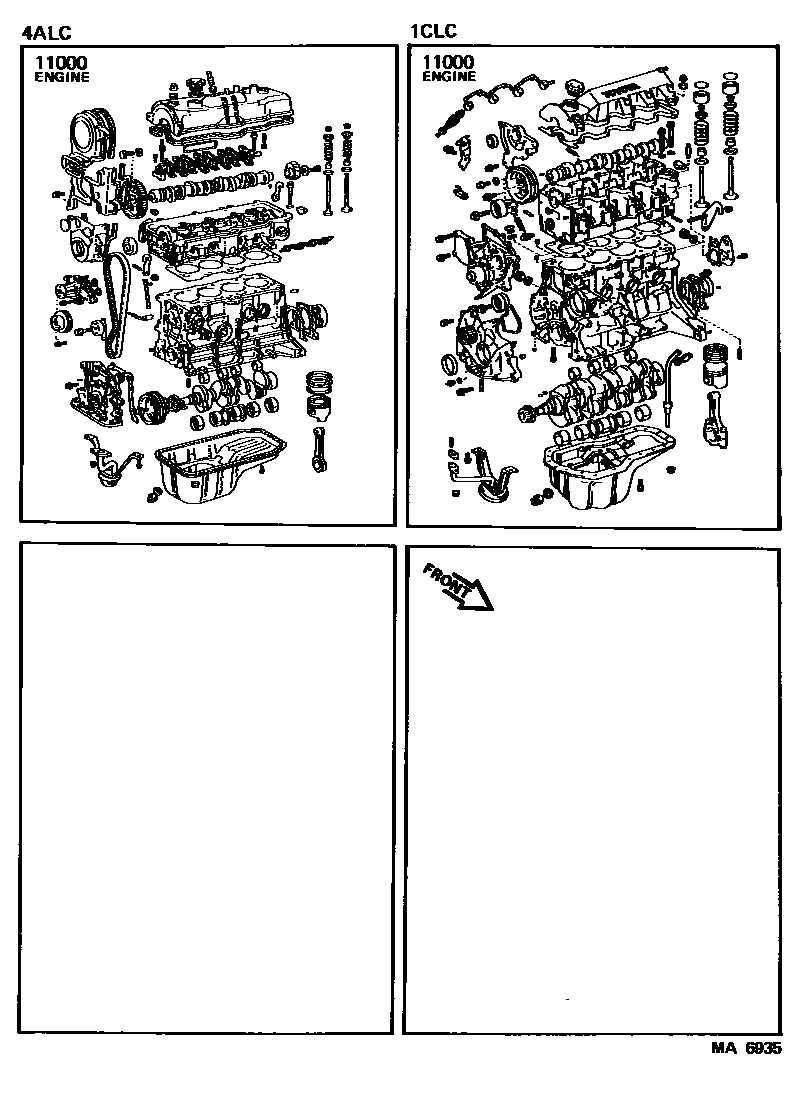 4ALC

11000
ENGINE

1CLC

11000
ENGINE

FRONT

MA 6935