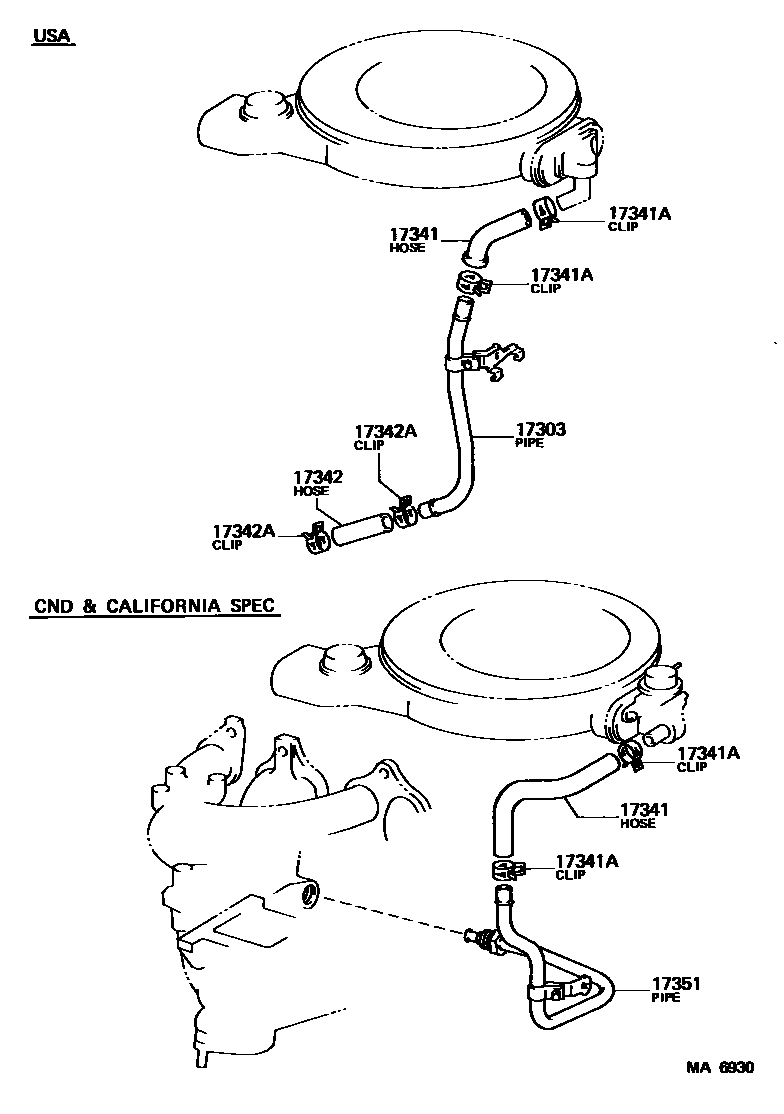 USA

17341A
CLIP

17341
HOSE

17341A
CLIP

17342A
CLIP

17303
PIPE

17342
HOSE

17342A
CLIP

CND & CALIFORNIA SPEC

17341A
CLIP

17341
HOSE

17341A
CLIP

17351
PIPE

MA 6930