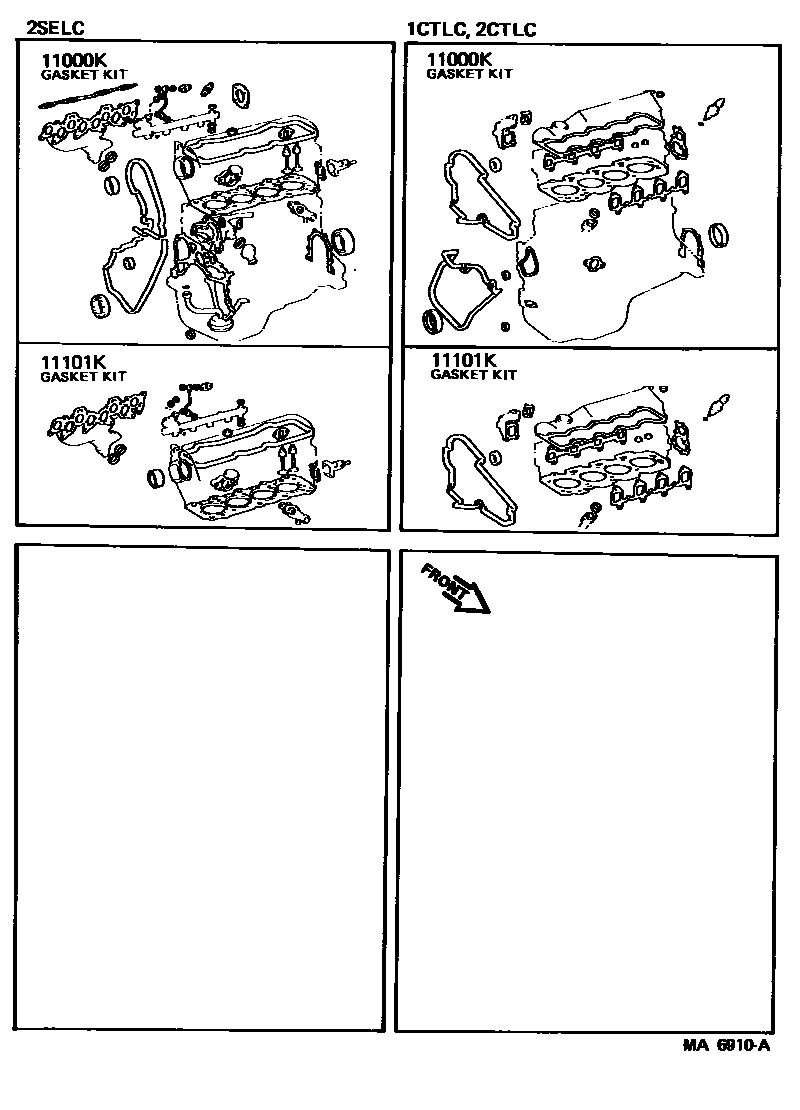 2SELC

11000K
GASKET KIT

11101K
GASKET KIT

1CTLC, 2CTLC

11000K
GASKET KIT

11101K
GASKET KIT

FRONT

MA 6910-A