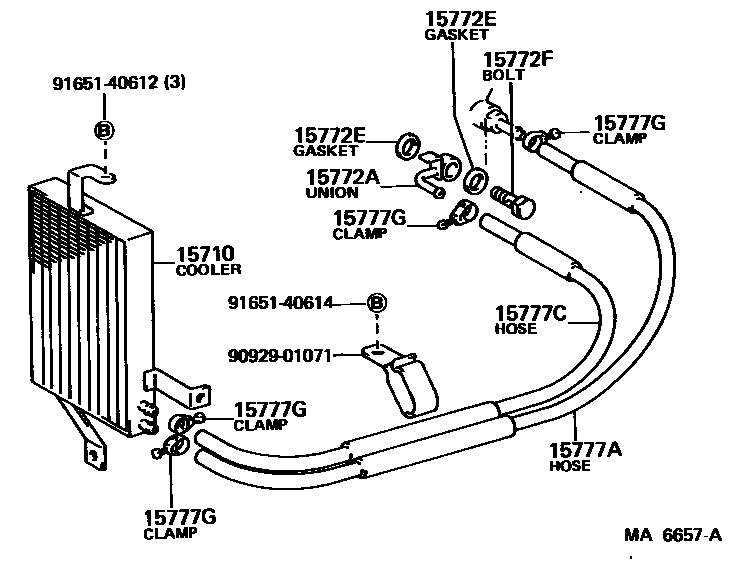 15772E
GASKET

15772F
BOLT

91651-40612 (3)

B

15777G
CLAMP

15772E
GASKET

15772A
UNION

15777G
CLAMP

15710
COOLER

91651-40614

B

15777C
HOSE

90929-01071

15777G
CLAMP

15777A
HOSE

15777G
CLAMP

MA 6657-A