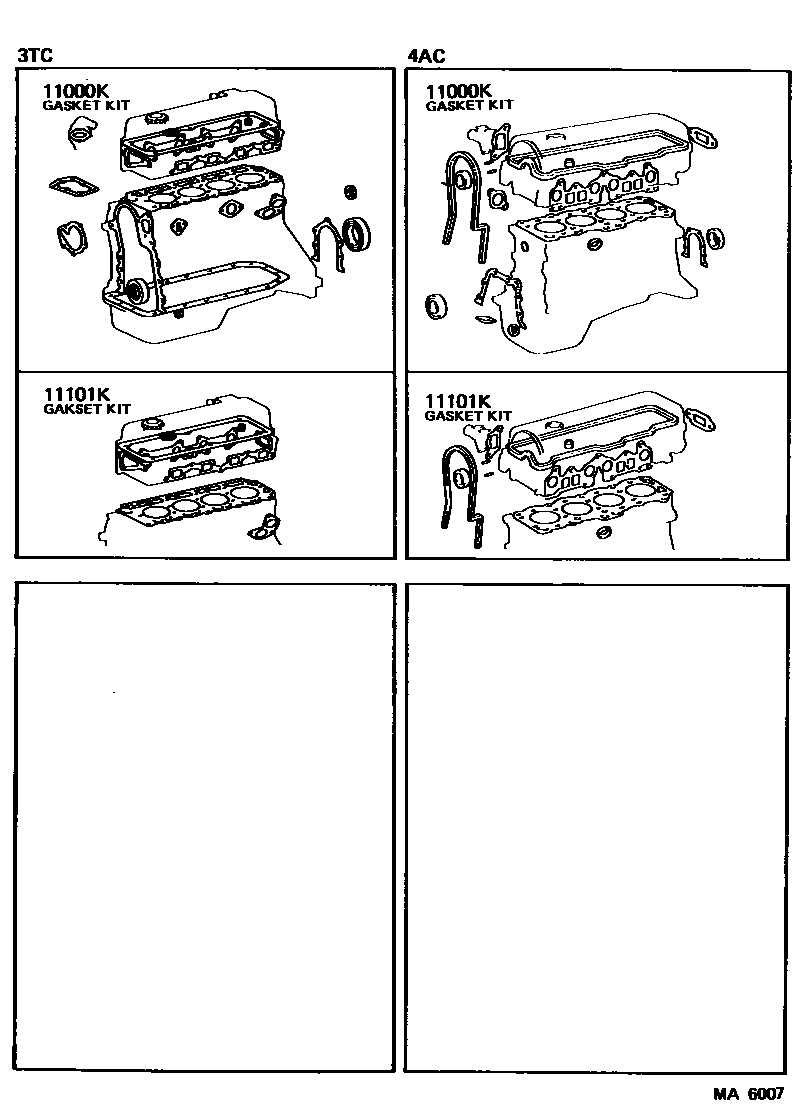 3TC

11000K
GASKET KIT

11101K
GAKSET KIT

4AC

11000K
GASKET KIT

11101K
GASKET KIT

MA 6007