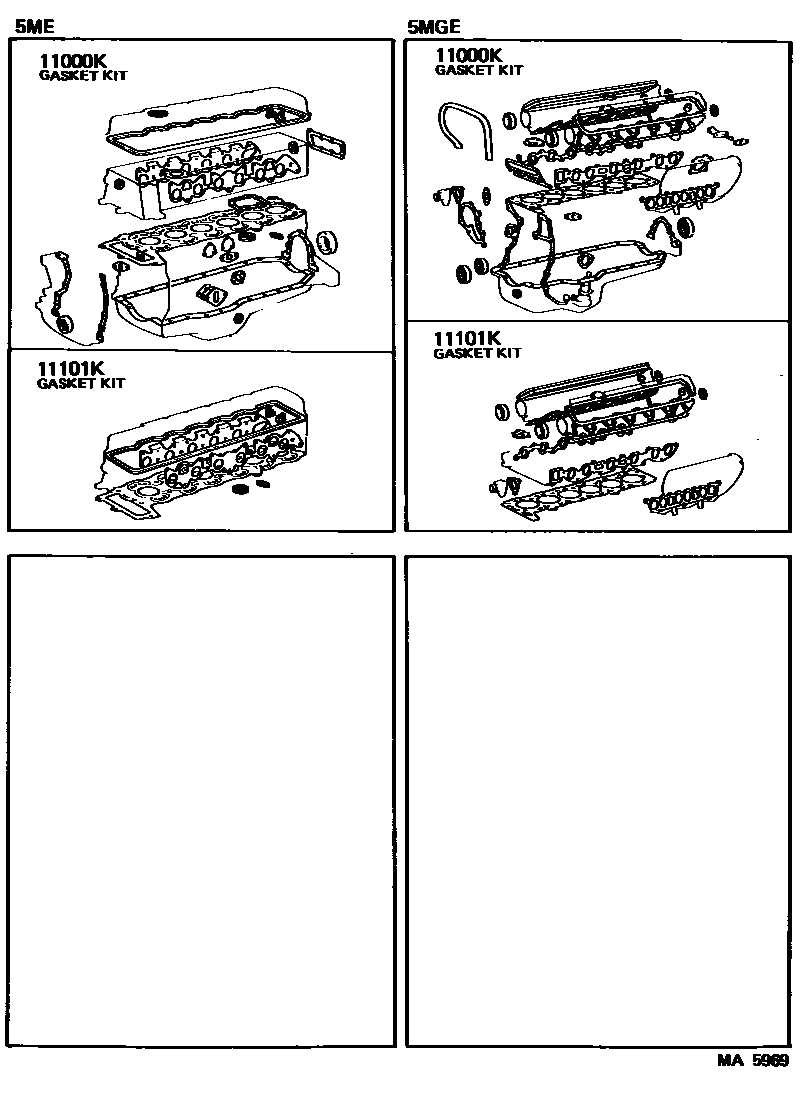 5ME

11000K
GASKET KIT

11101K
GASKET KIT

5MGE

11000K
GASKET KIT

11101K
GASKET KIT

MA 5969