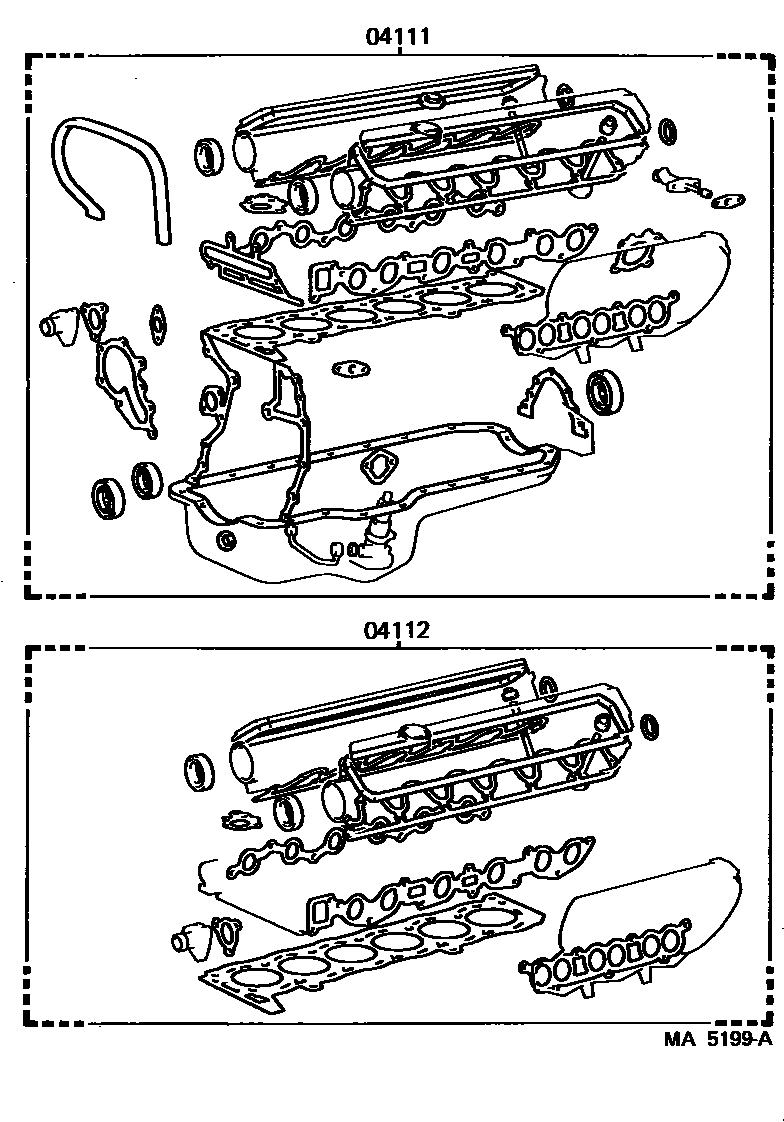 04111

04112

MA 5199-A