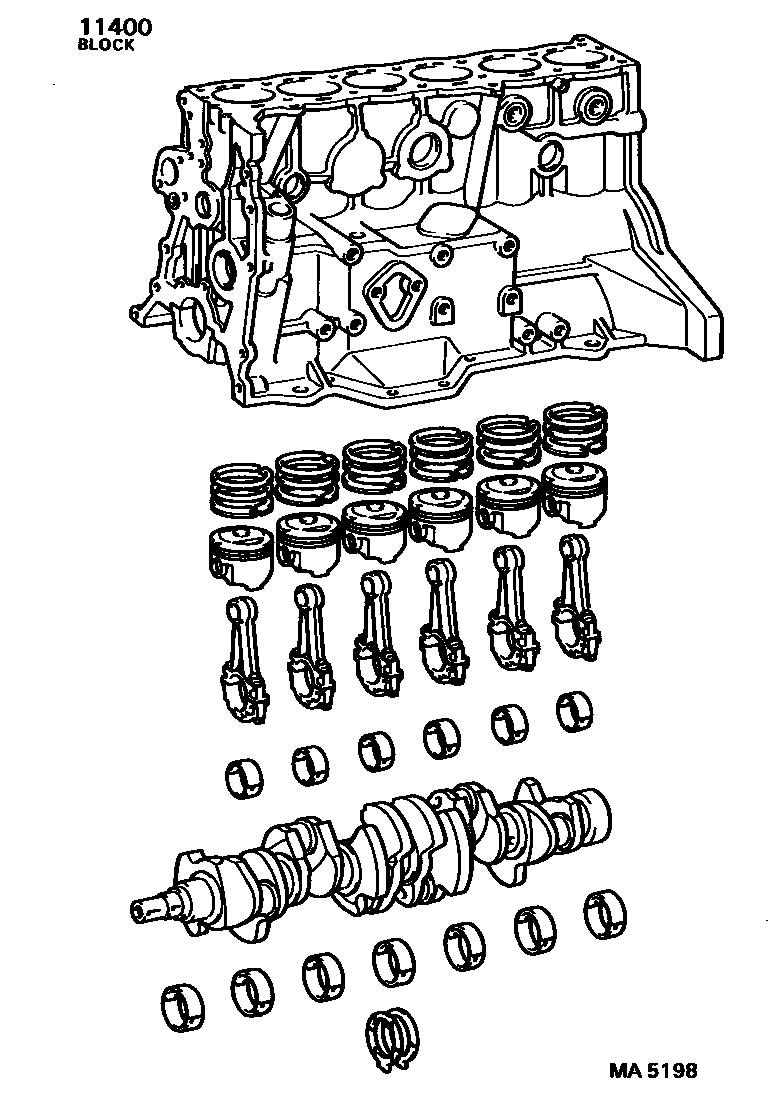 11400
BLOCK

MA 5198