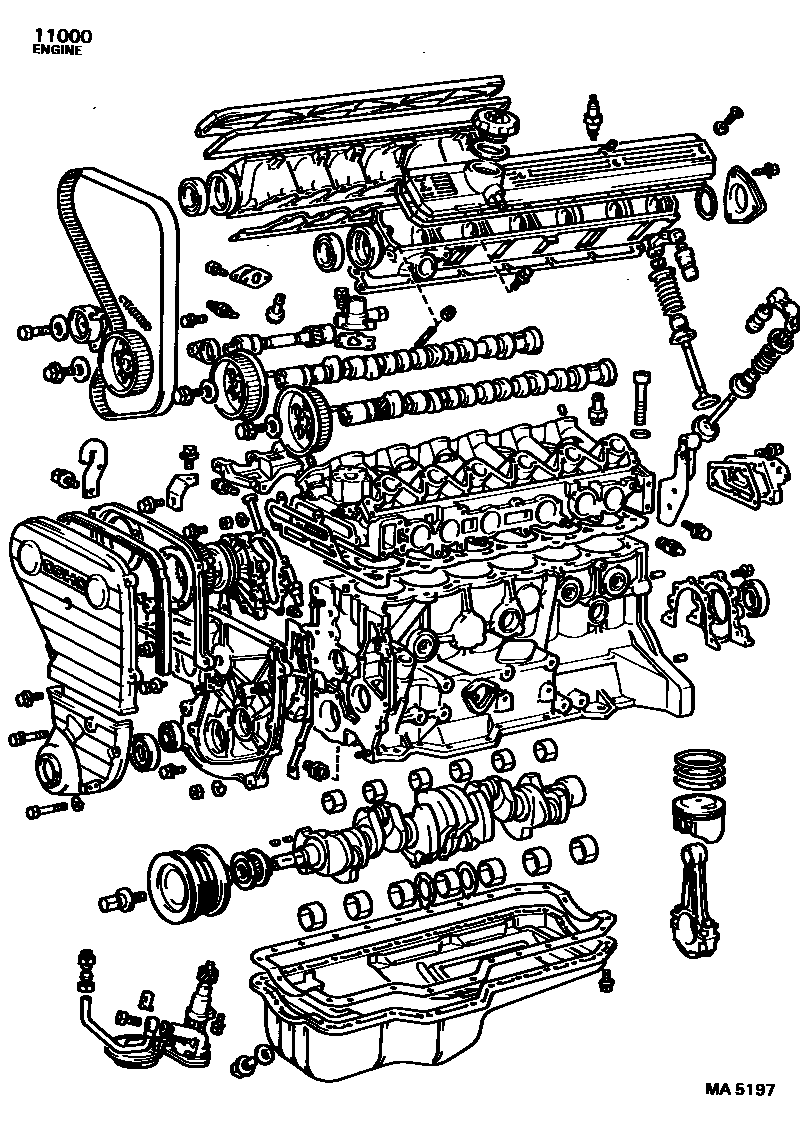 11000
ENGINE

MA 5197