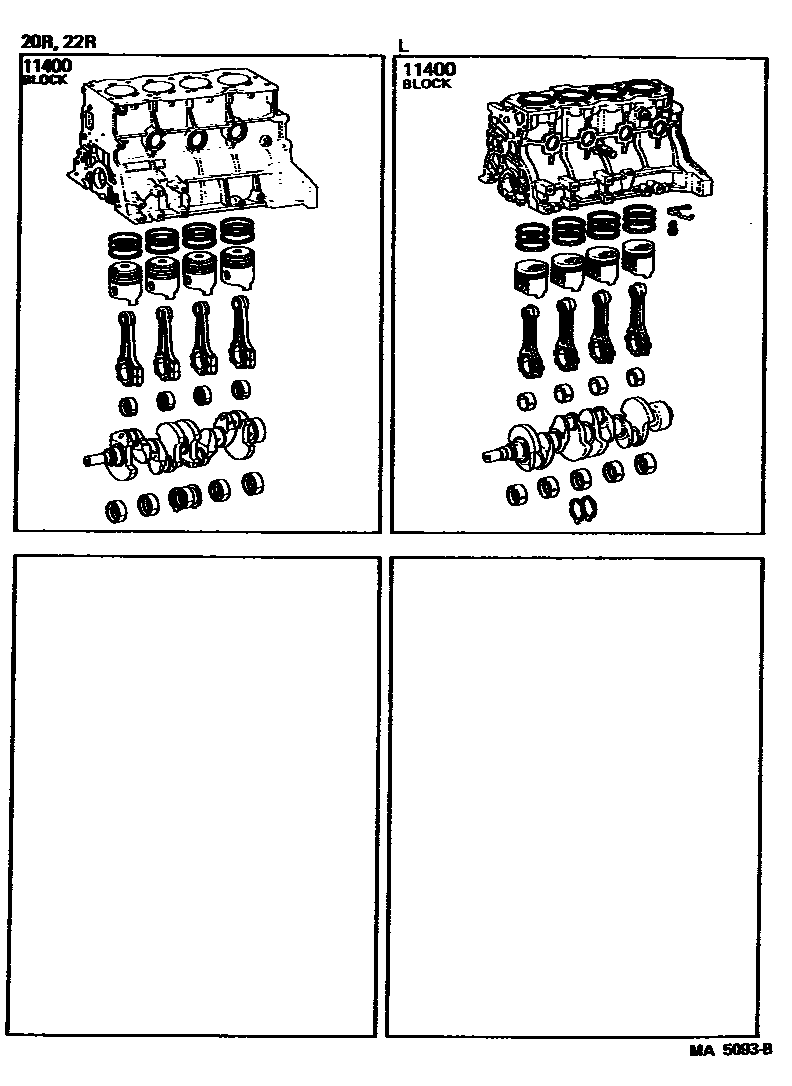 20R, 22R

11400
BLOCK

L

11400
BLOCK

MA 5093-B