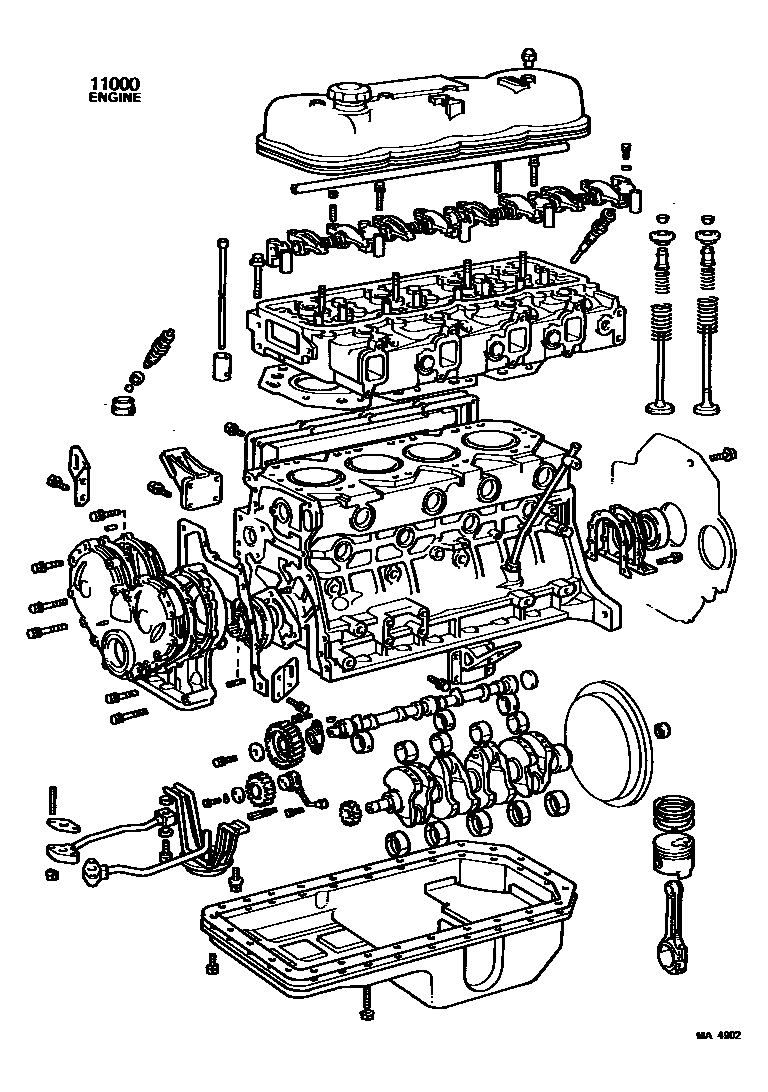 11000
ENGINE

MA 4902