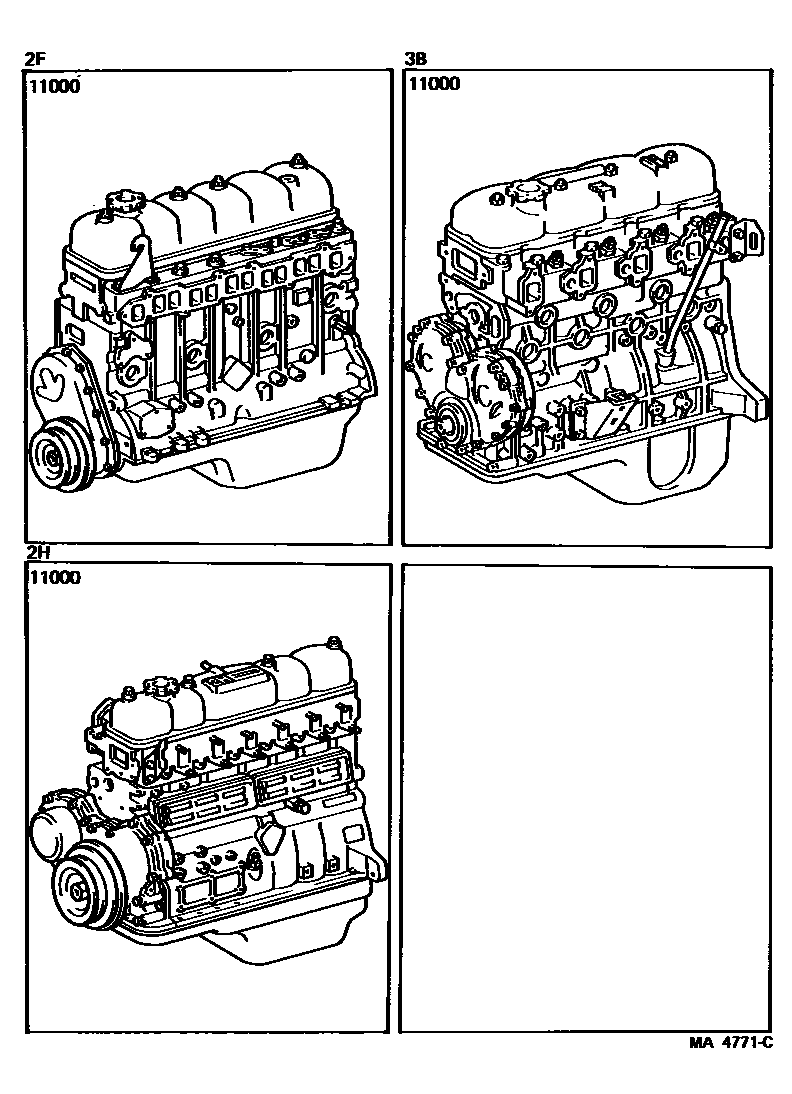 2F
11000

3B
11000

2H
11000

MA 4771-C